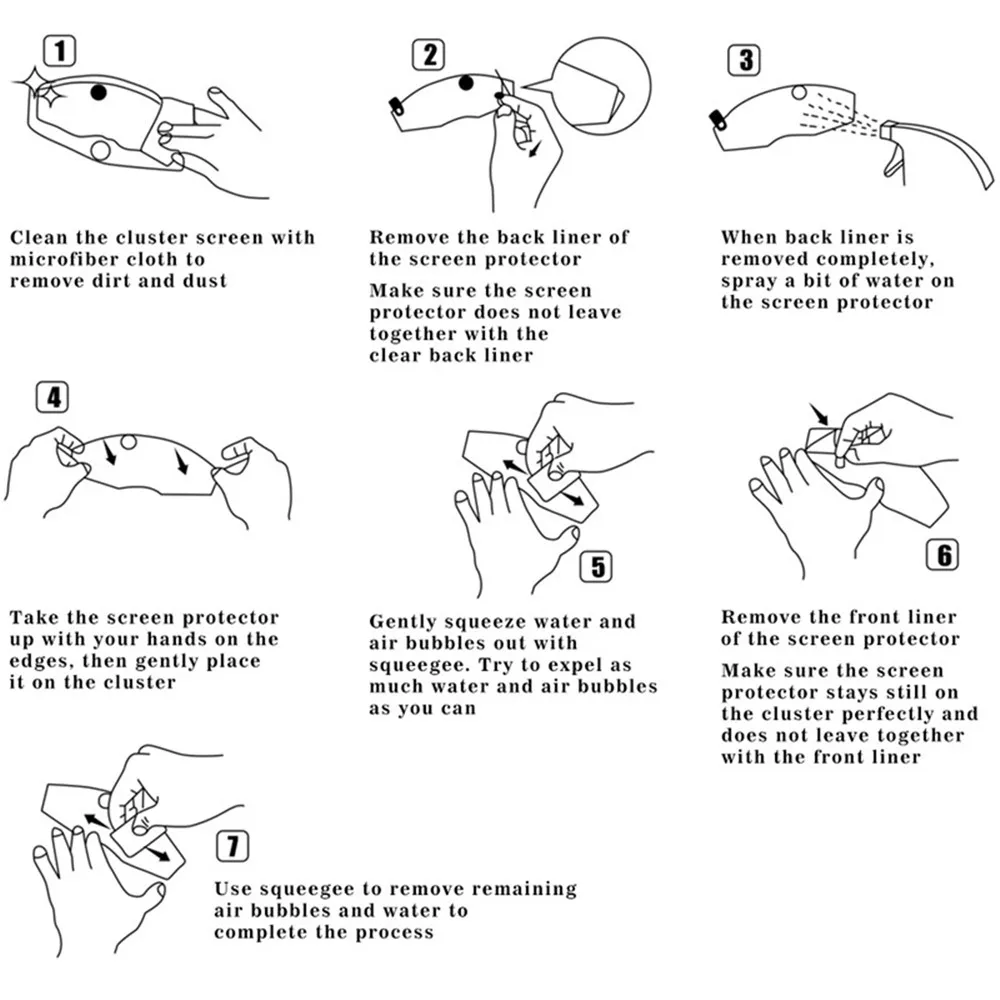 1

Clean the cluster screen with microfiber cloth to remove dirt and dust

2

Remove the back liner of the screen protector

Make sure the screen protector does not leave together with the clear back liner

3

When back liner is removed completely, spray a bit of water on the screen protector

4

Take the screen protector up with your hands on the edges, then gently place it on the cluster

5

Gently squeeze water and air bubbles out with squeegee. Try to expel as much water and air bubbles as you can

6

Remove the front liner of the screen protector

Make sure the screen protector stays still on the cluster perfectly and does not leave together with the front liner

7

Use squeegee to remove remaining air bubbles and water to complete the process