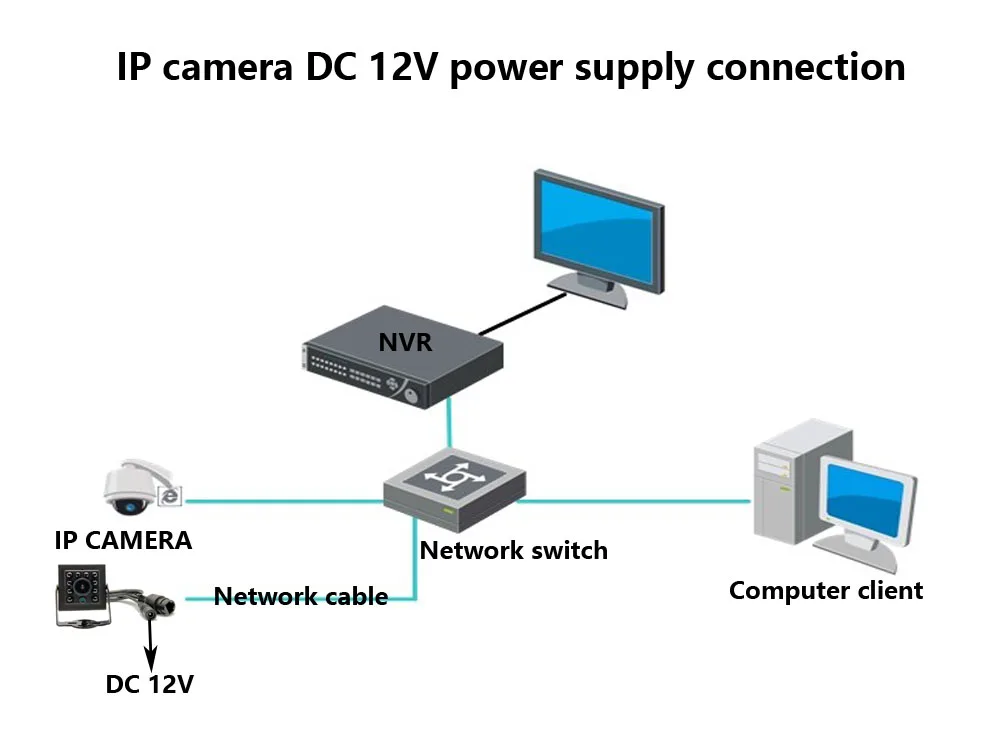 IP camera DC 12V power supply connection

NVR

IP CAMERA

Network switch

Network cable

Computer client

DC 12V