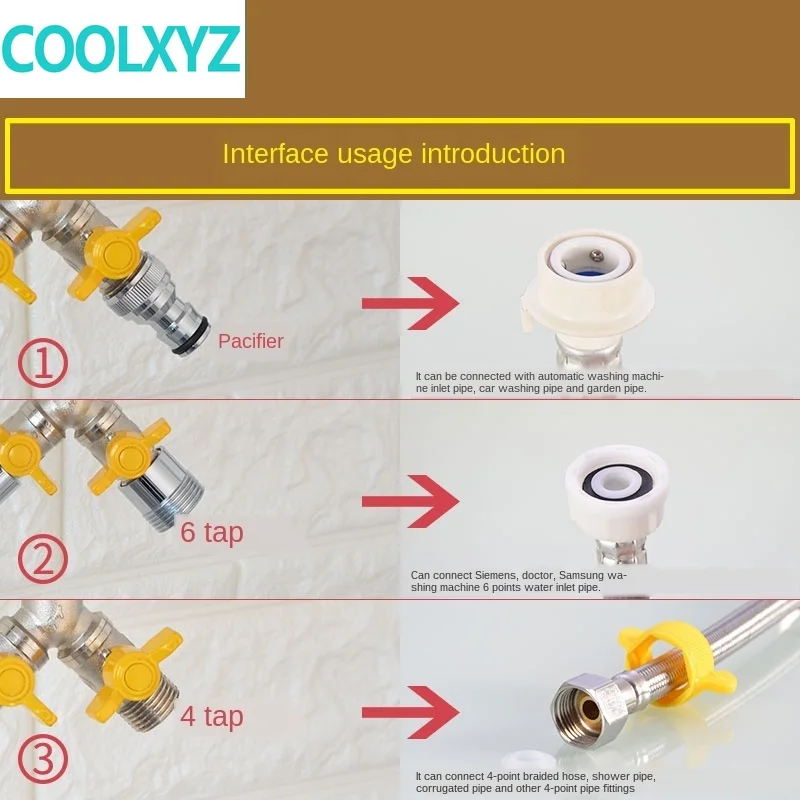 COOLXYZ

Interface usage introduction

①

Pacifier

It can be connected with automatic washing machine inlet pipe, car washing pipe and garden pipe.

②

6 tap

Can connect Siemens, doctor, Samsung washing machine 6 points water inlet pipe.

③

4 tap

It can connect 4-point braided hose, shower pipe, corrugated pipe and other 4-point pipe fittings