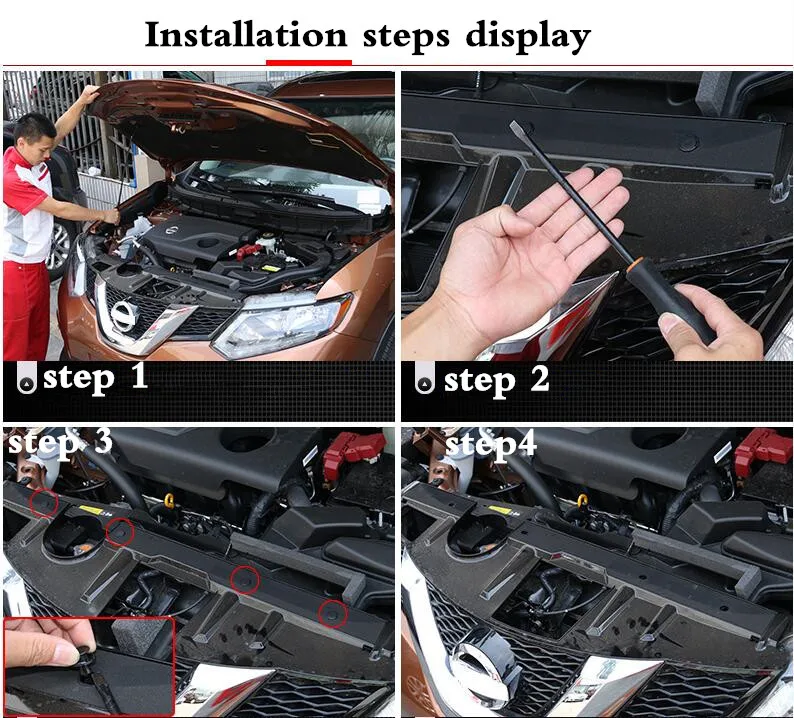 Installation steps display

step 1

step 2

step 3

step4