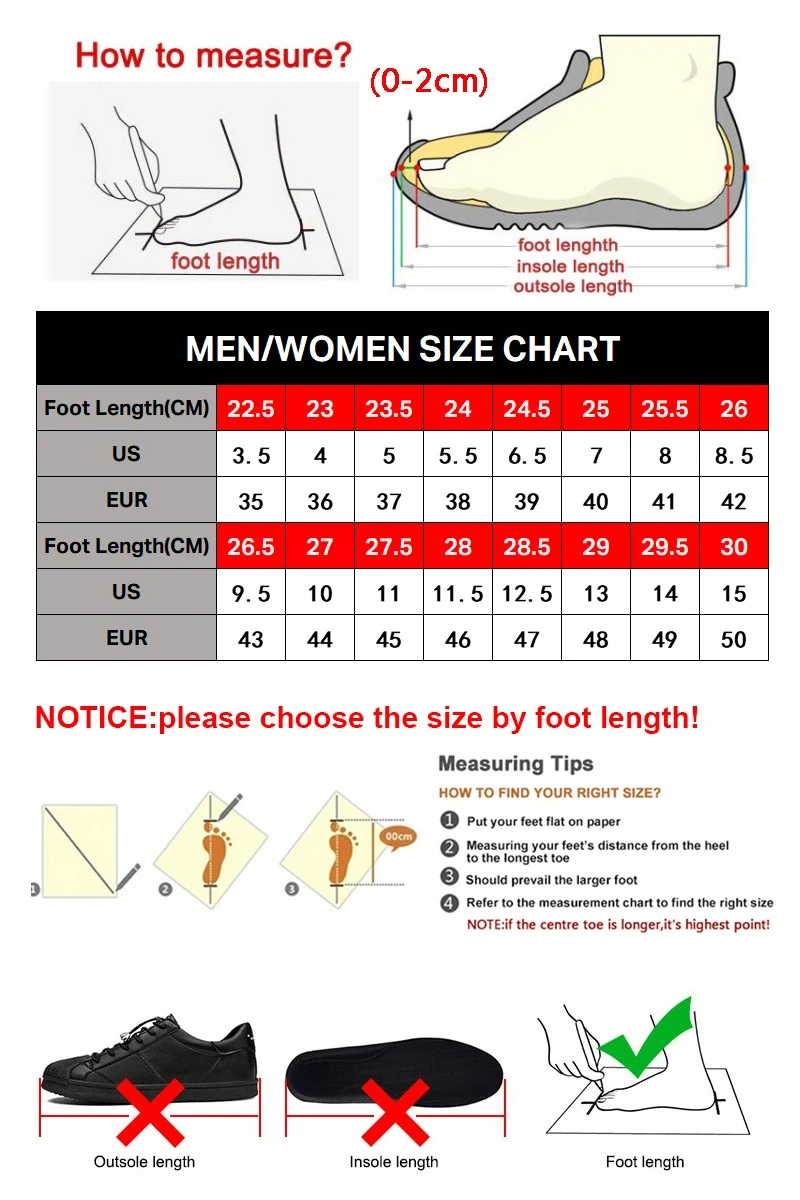 How to measure?

foot length

(0-2cm)

foot lenghth
insole length
outsole length

MEN/WOMEN SIZE CHART

| Foot Length(CM) | 22.5 | 23 | 23.5 | 24 | 24.5 | 25 | 25.5 | 26 |
|---|---|---|---|---|---|---|---|---|
| US | 3.5 | 4 | 5 | 5.5 | 6.5 | 7 | 8 | 8.5 |
| EUR | 35 | 36 | 37 | 38 | 39 | 40 | 41 | 42 |
| Foot Length(CM) | 26.5 | 27 | 27.5 | 28 | 28.5 | 29 | 29.5 | 30 |
| US | 9.5 | 10 | 11 | 11.5 | 12.5 | 13 | 14 | 15 |
| EUR | 43 | 44 | 45 | 46 | 47 | 48 | 49 | 50 |

NOTICE:please choose the size by foot length!

1 2 3 00cm

Measuring Tips
HOW TO FIND YOUR RIGHT SIZE?
1 Put your feet flat on paper
2 Measuring your feet's distance from the heel to the longest toe
3 Should prevail the larger foot
4 Refer to the measurement chart to find the right size
NOTE:if the centre toe is longer,it's highest point!

Outsole length
Insole length
Foot length