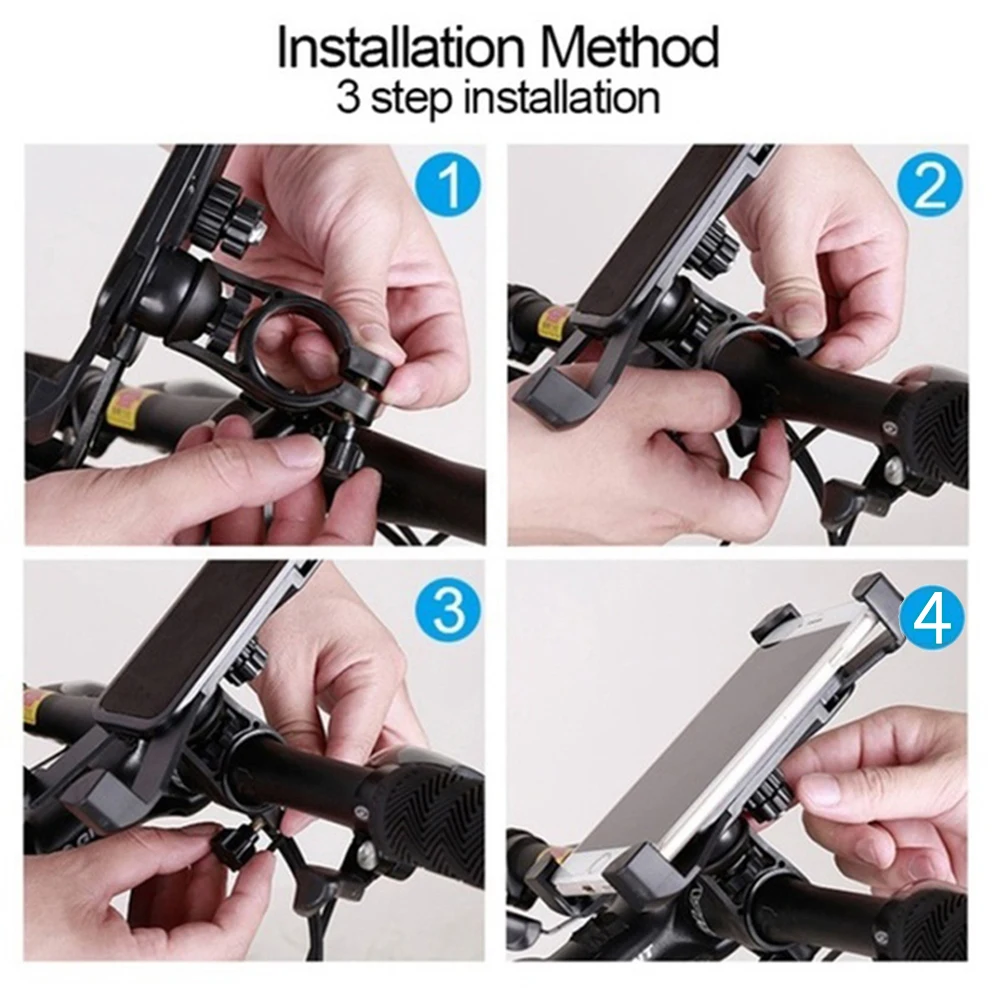 Installation Method
3 step installation

1

2

3

4