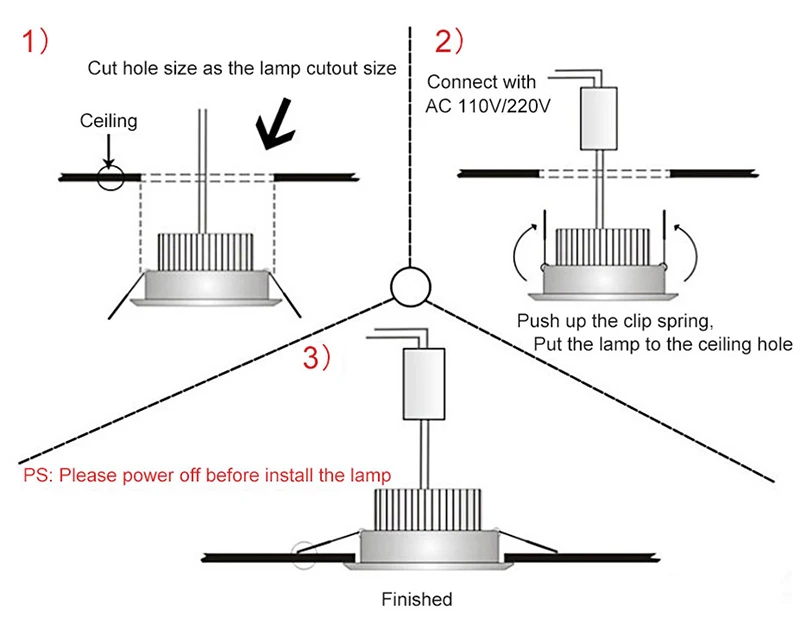 1)

Cut hole size as the lamp cutout size

Ceiling

2)

Connect with AC 110V/220V

Push up the clip spring, Put the lamp to the ceiling hole

3)

PS: Please power off before install the lamp

Finished