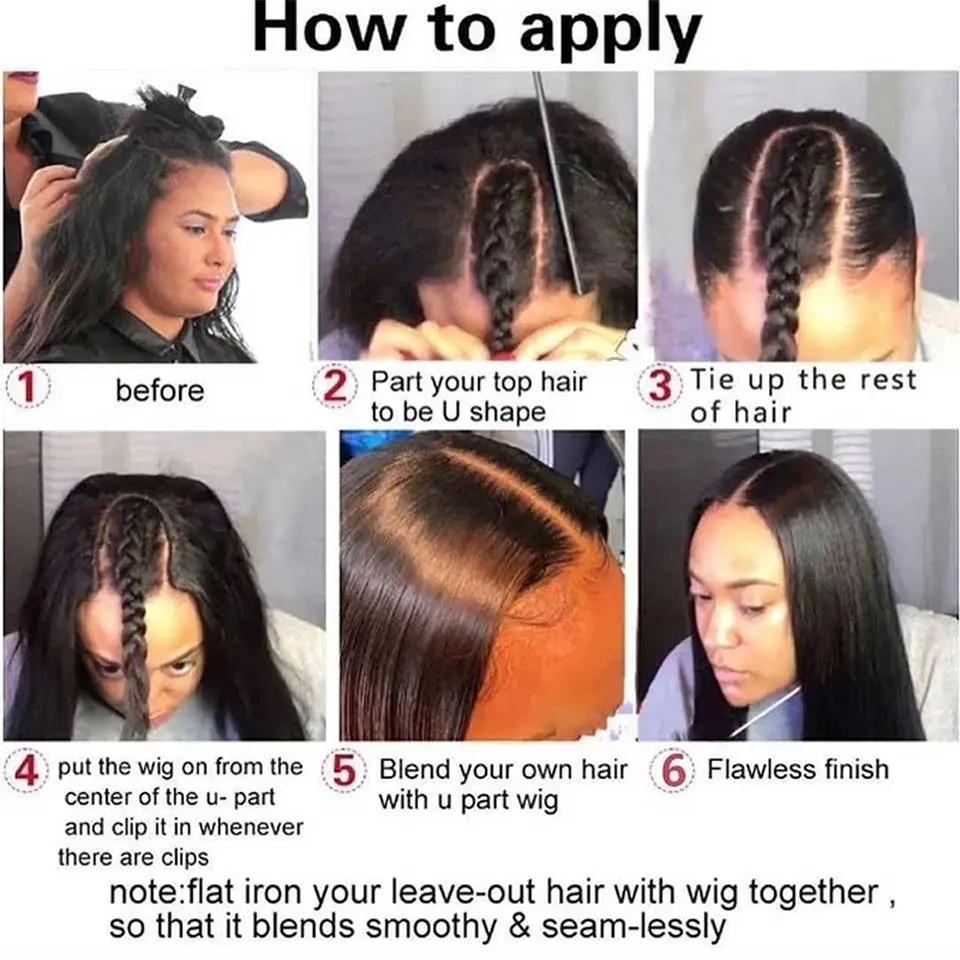 How to apply

1 before

2 Part your top hair to be U shape

3 Tie up the rest of hair

4 put the wig on from the center of the u- part and clip it in whenever there are clips

5 Blend your own hair with u part wig

6 Flawless finish

note:flat iron your leave-out hair with wig together , so that it blends smoothy & seam-lessly