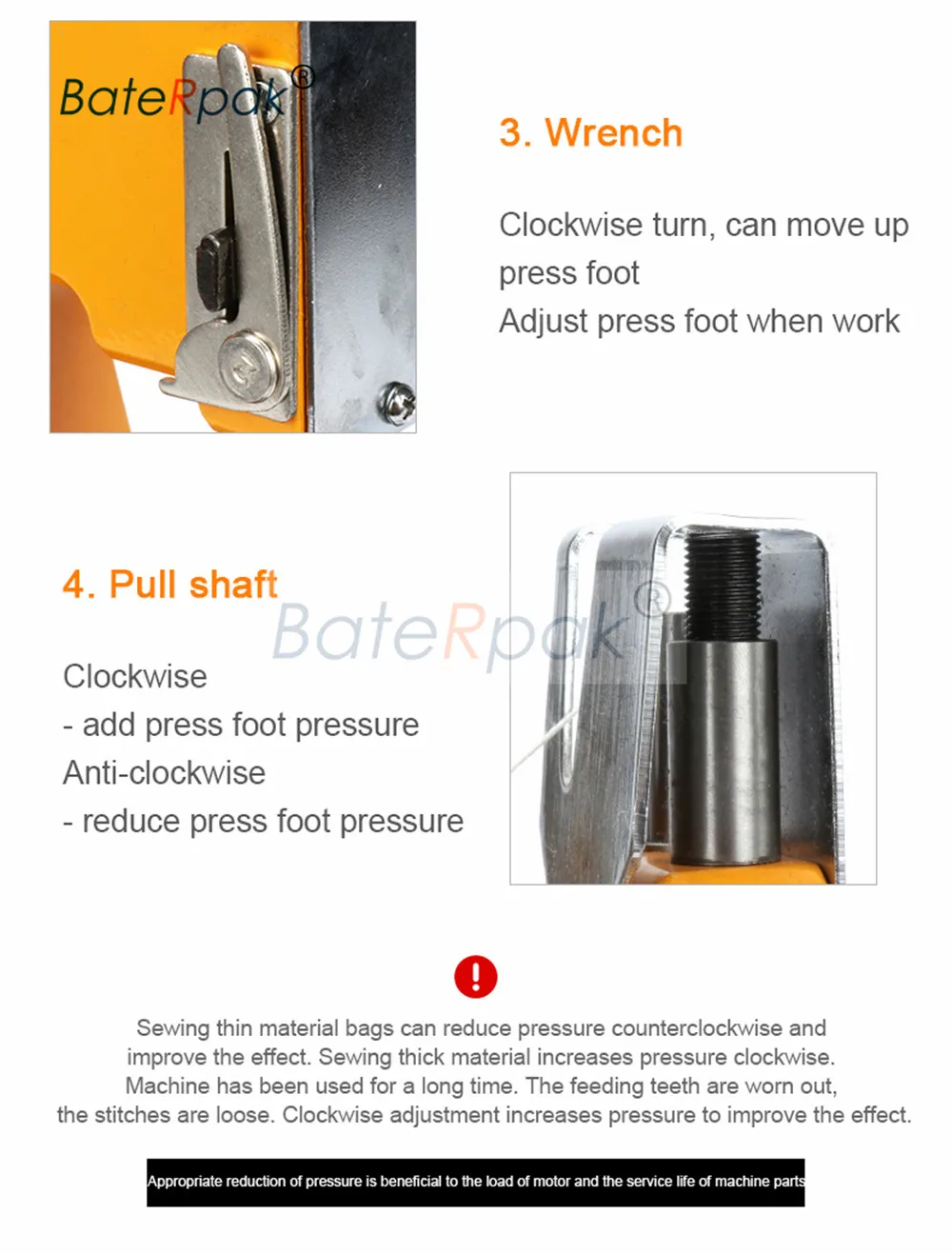 BateRpak®

3. Wrench

Clockwise turn, can move up press foot
Adjust press foot when work

4. Pull shaft

BateRpak®

Clockwise
- add press foot pressure
Anti-clockwise
- reduce press foot pressure

!

Sewing thin material bags can reduce pressure counterclockwise and improve the effect. Sewing thick material increases pressure clockwise. Machine has been used for a long time. The feeding teeth are worn out, the stitches are loose. Clockwise adjustment increases pressure to improve the effect.

Appropriate reduction of pressure is beneficial to the load of motor and the service life of machine parts