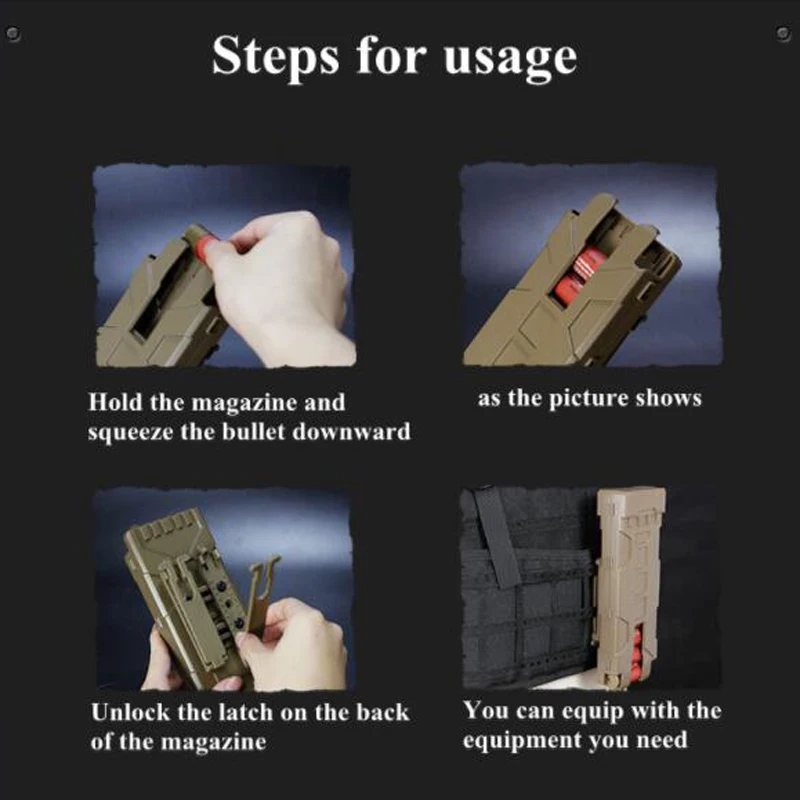 Steps for usage

Hold the magazine and squeeze the bullet downward

as the picture shows

Unlock the latch on the back of the magazine

You can equip with the equipment you need