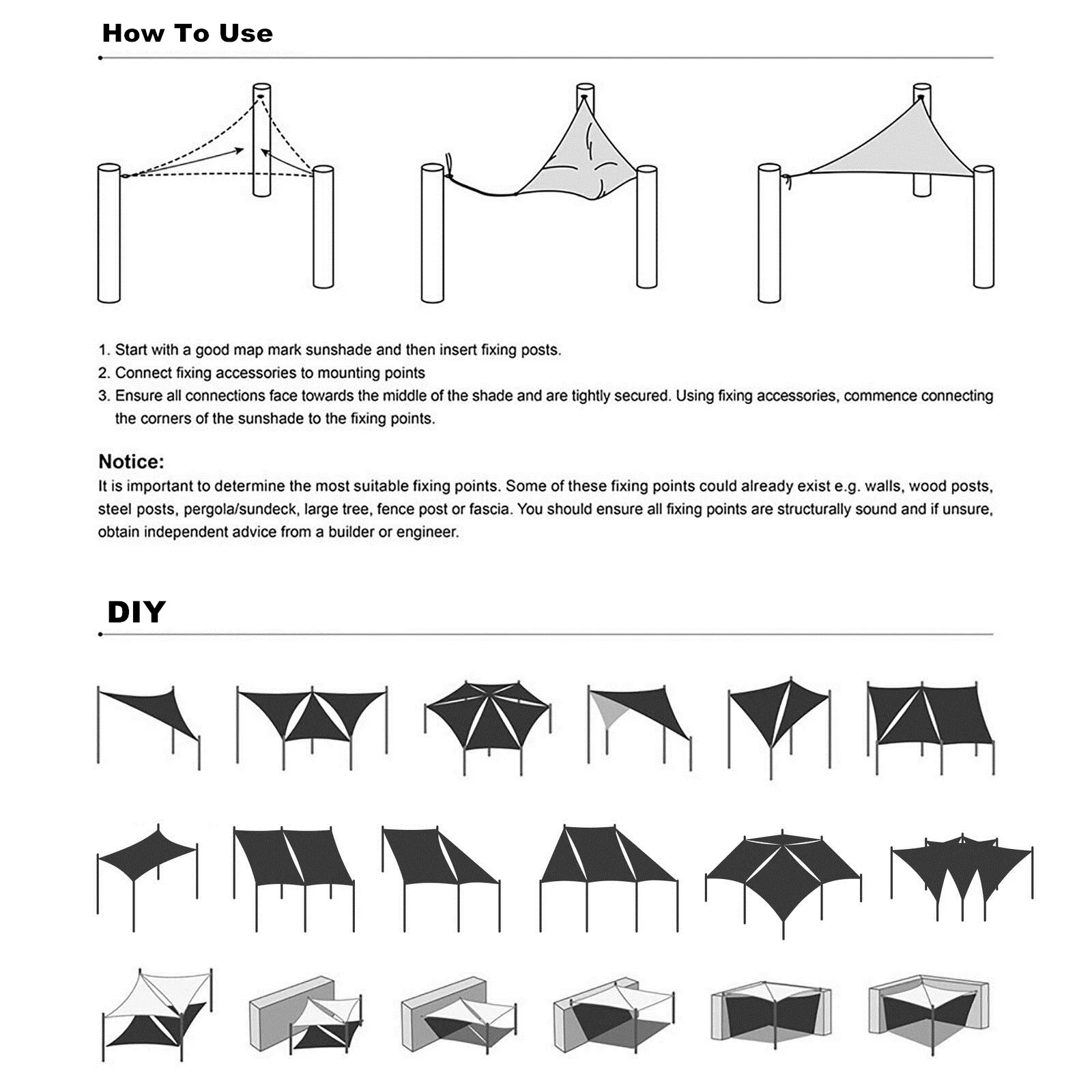 How To Use

1. Start with a good map mark sunshade and then insert fixing posts.
2. Connect fixing accessories to mounting points
3. Ensure all connections face towards the middle of the shade and are tightly secured. Using fixing accessories, commence connecting the corners of the sunshade to the fixing points.

Notice:
It is important to determine the most suitable fixing points. Some of these fixing points could already exist e.g. walls, wood posts, steel posts, pergola/sundeck, large tree, fence post or fascia. You should ensure all fixing points are structurally sound and if unsure, obtain independent advice from a builder or engineer.

DIY