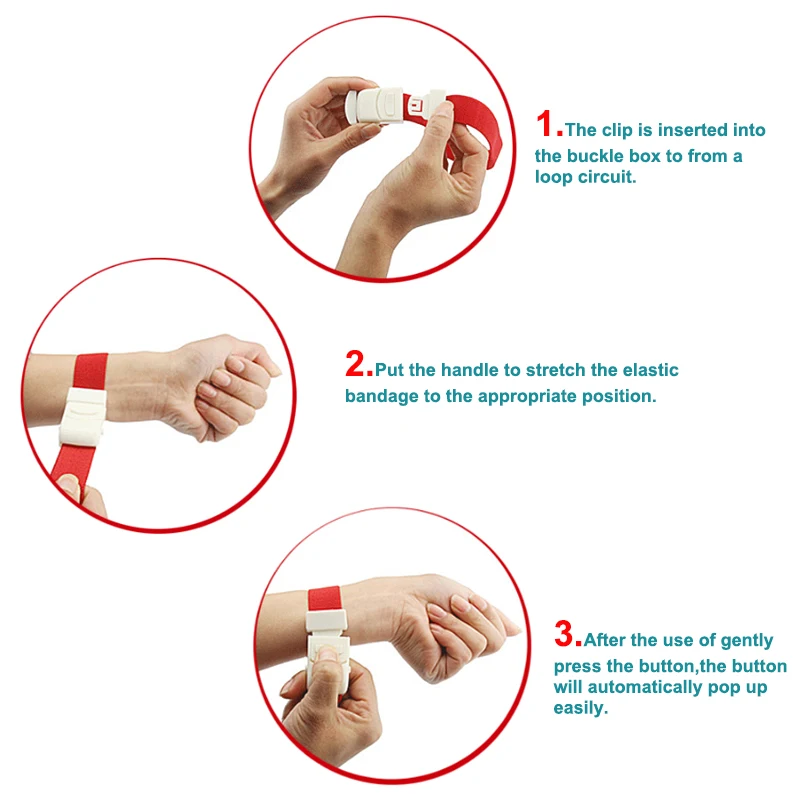 1.The clip is inserted into the buckle box to from a loop circuit.

2.Put the handle to stretch the elastic bandage to the appropriate position.

3.After the use of gently press the button,the button will automatically pop up easily.