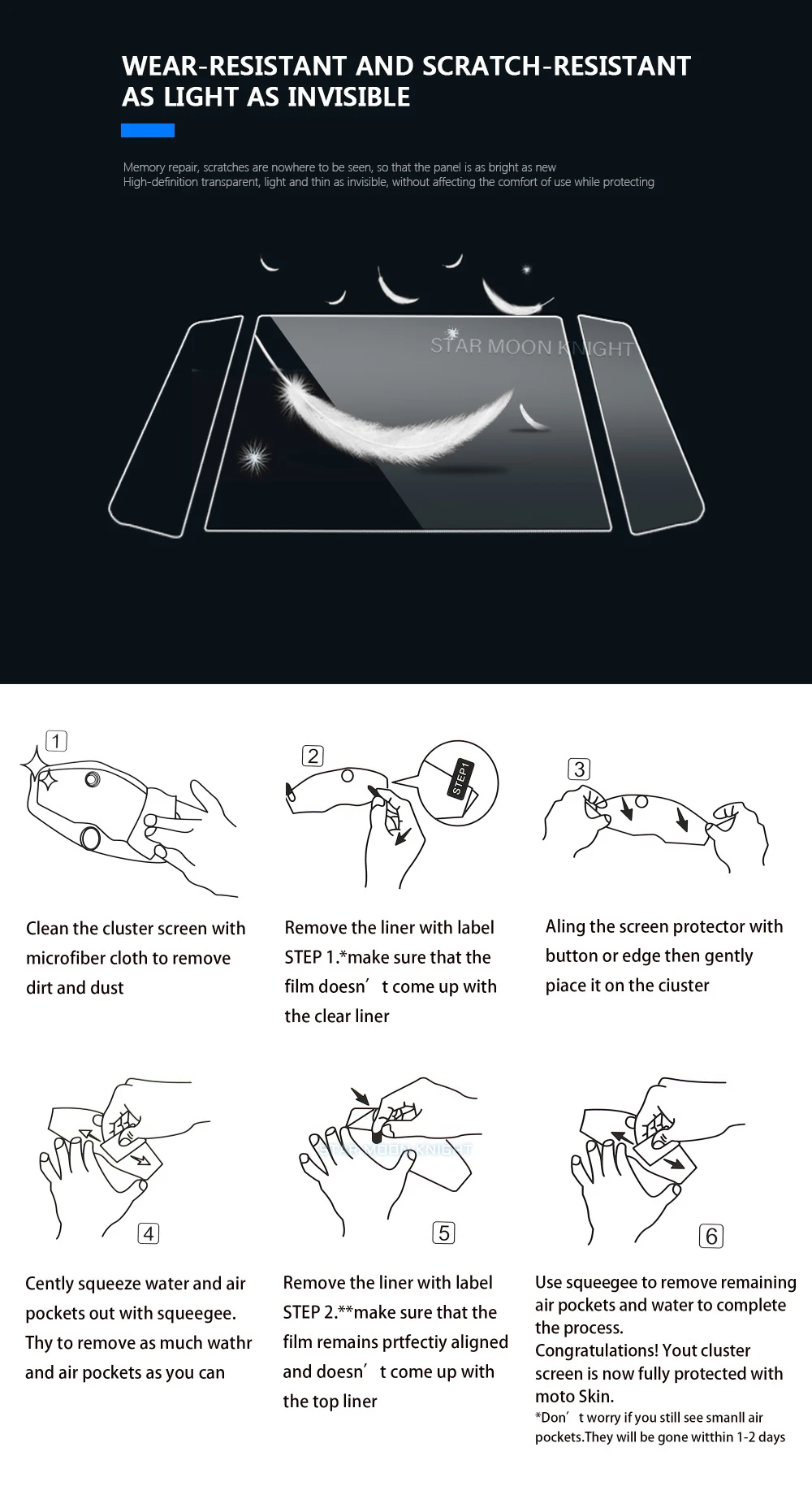 WEAR-RESISTANT AND SCRATCH-RESISTANT
AS LIGHT AS INVISIBLE

Memory repair, scratches are nowhere to be seen, so that the panel is as bright as new
High-definition transparent, light and thin as invisible, without affecting the comfort of use while protecting

STAR MOON KNIGHT

1

Clean the cluster screen with microfiber cloth to remove dirt and dust

2

STEP1

Remove the liner with label STEP 1.*make sure that the film doesn' t come up with the clear liner

3

Aling the screen protector with button or edge then gently piace it on the ciuster

4

Cently squeeze water and air pockets out with squeegee. Thy to remove as much wathr and air pockets as you can

STAR MOON KNIGHT

5

Remove the liner with label STEP 2.**make sure that the film remains prtfectiy aligned and doesn' t come up with the top liner

6

Use squeegee to remove remaining air pockets and water to complete the process.
Congratulations! Yout cluster screen is now fully protected with moto Skin.
*Don' t worry if you still see smanll air pockets.They will be gone witthin 1-2 days