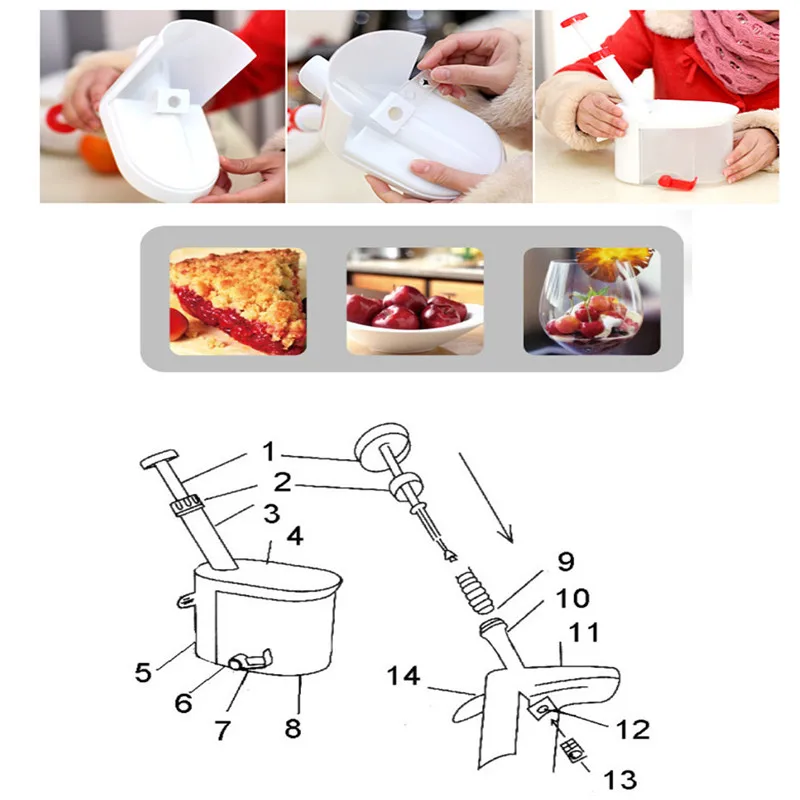 1
2
3
4
5
6
7
8
9
10
11
12
13
14