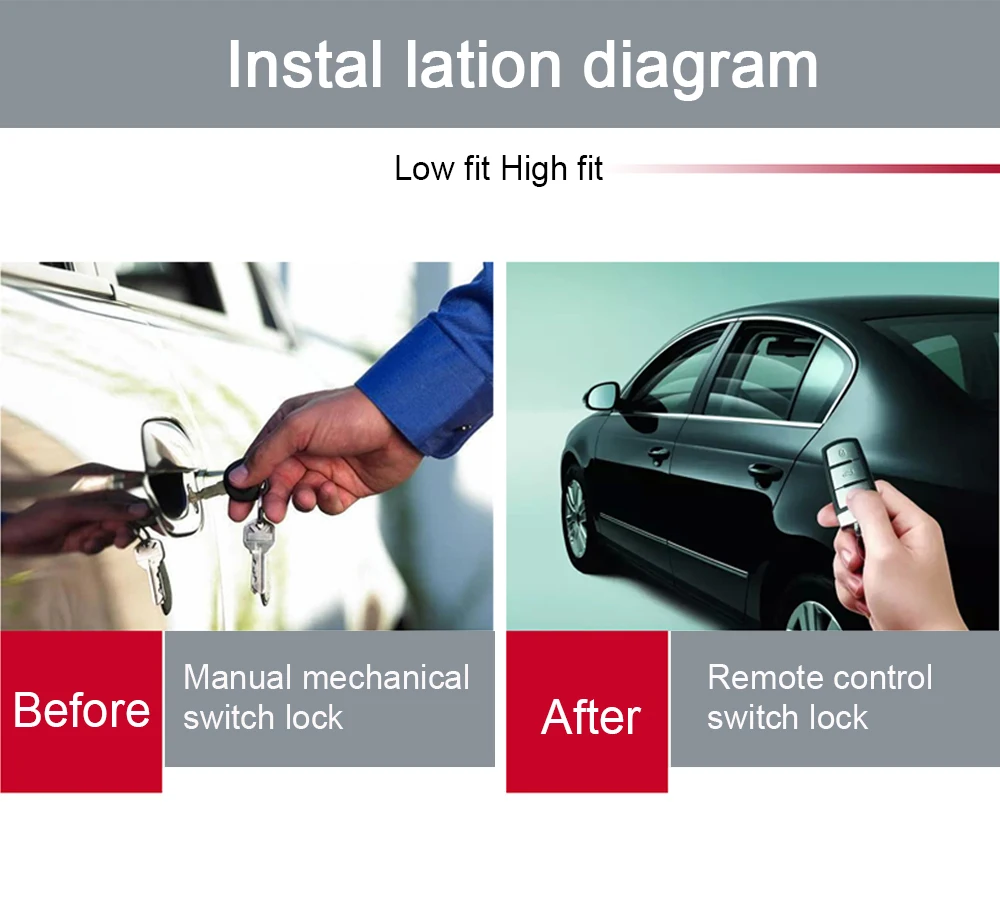 Instal lation diagram

Low fit High fit

Before

Manual mechanical switch lock

After

Remote control switch lock