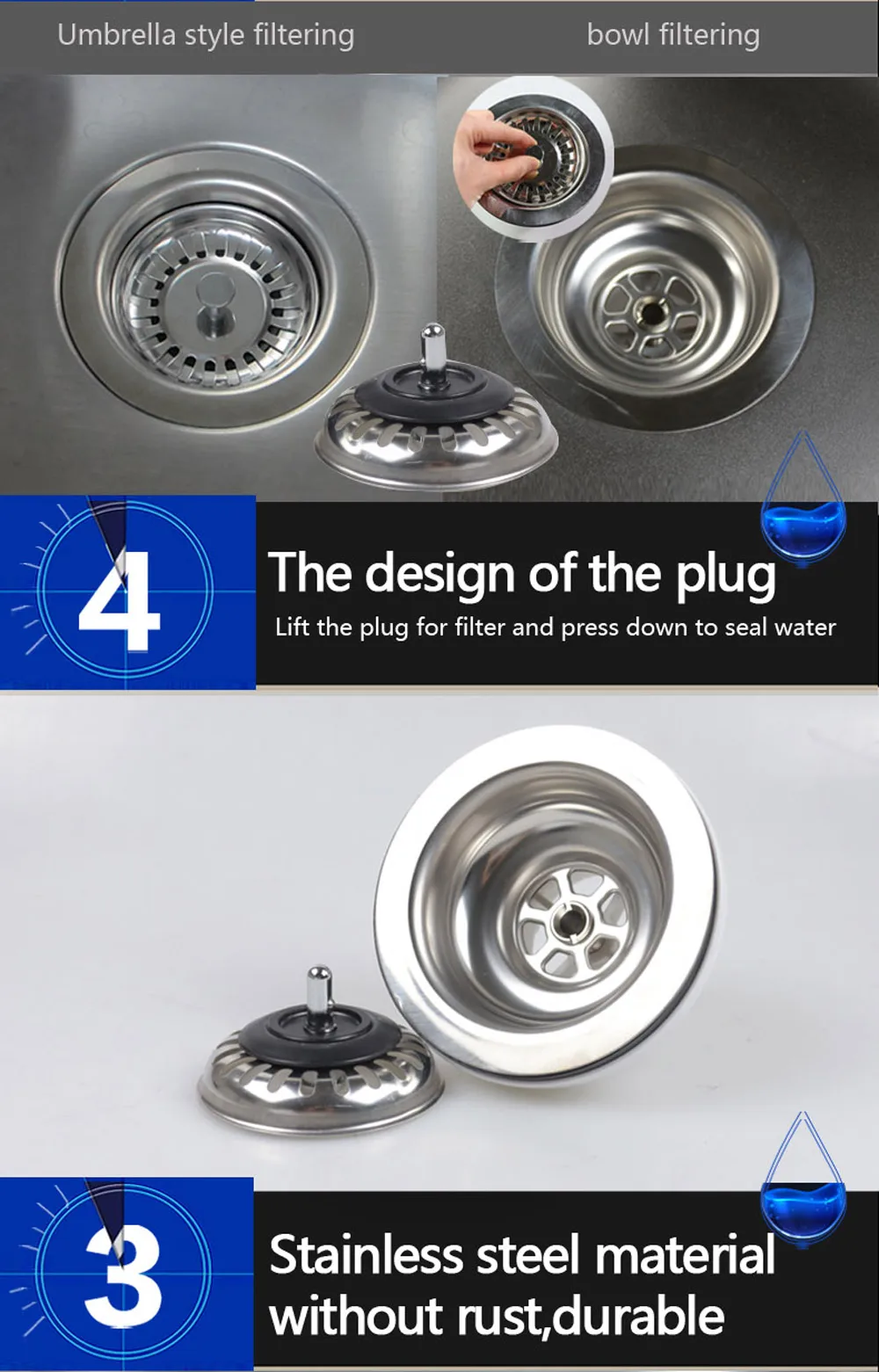 Umbrella style filtering

bowl filtering

4

The design of the plug

Lift the plug for filter and press down to seal water

3

Stainless steel material without rust,durable