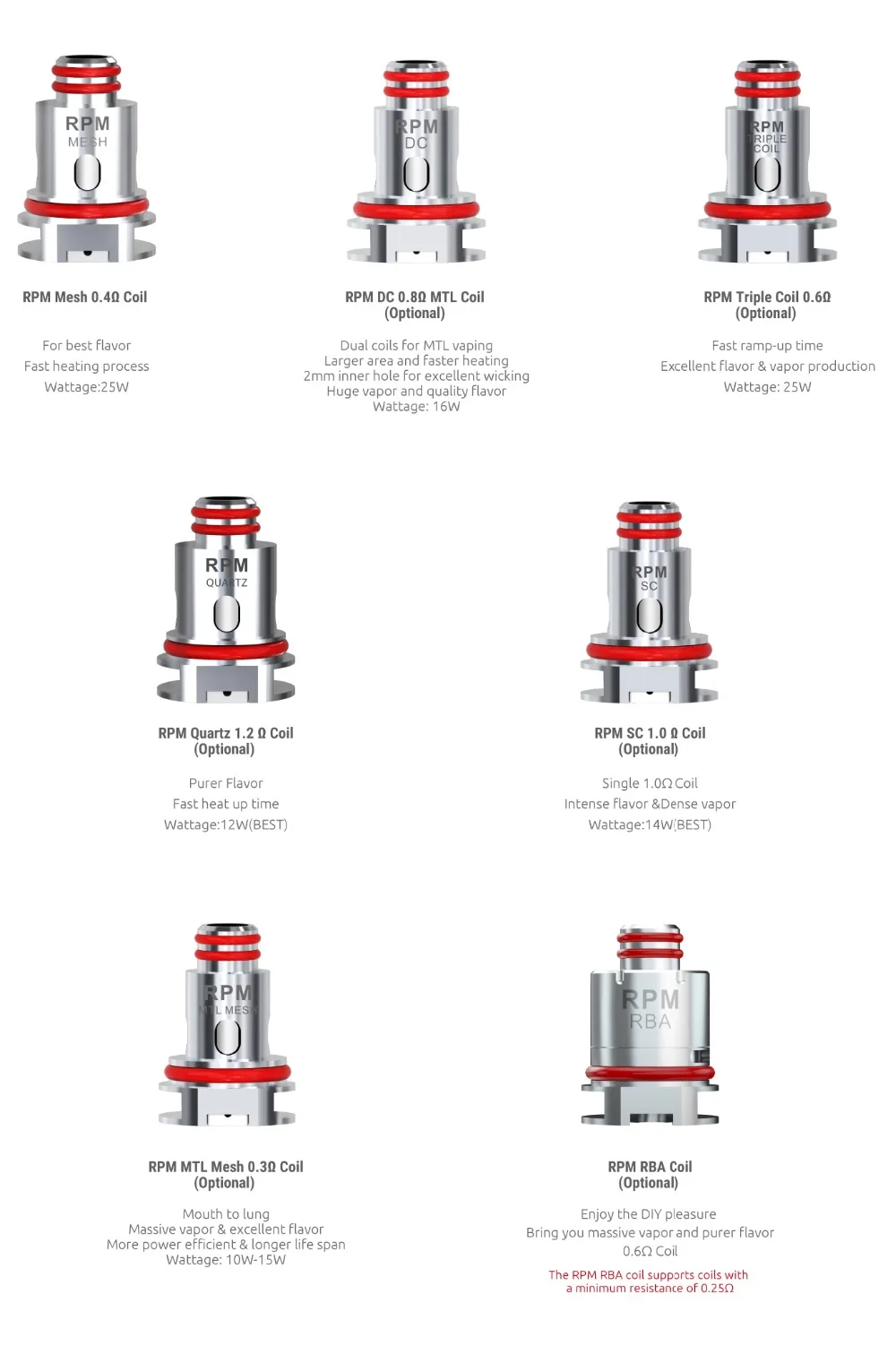 RPM
MESH

RPM Mesh 0.4Ω Coil

For best flavor
Fast heating process
Wattage:25W

RPM
DC

RPM DC 0.8Ω MTL Coil
(Optional)

Dual coils for MTL vaping
Larger area and faster heating
2mm inner hole for excellent wicking
Huge vapor and quality flavor
Wattage: 16W

RPM
TRIPLE
COIL

RPM Triple Coil 0.6Ω
(Optional)

Fast ramp-up time
Excellent flavor & vapor production
Wattage: 25W

RPM
QUARTZ

RPM Quartz 1.2 Ω Coil
(Optional)

Purer Flavor
Fast heat up time
Wattage:12W(BEST)

RPM
SC

RPM SC 1.0 Ω Coil
(Optional)

Single 1.0Ω Coil
Intense flavor &Dense vapor
Wattage:14W(BEST)

RPM
MTL MESH

RPM MTL Mesh 0.3Ω Coil
(Optional)

Mouth to lung
Massive vapor & excellent flavor
More power efficient & longer life span
Wattage: 10W-15W

RPM
RBA

RPM RBA Coil
(Optional)

Enjoy the DIY pleasure
Bring you massive vapor and purer flavor
0.6Ω Coil

The RPM RBA coil supports coils with a minimum resistance of 0.25Ω