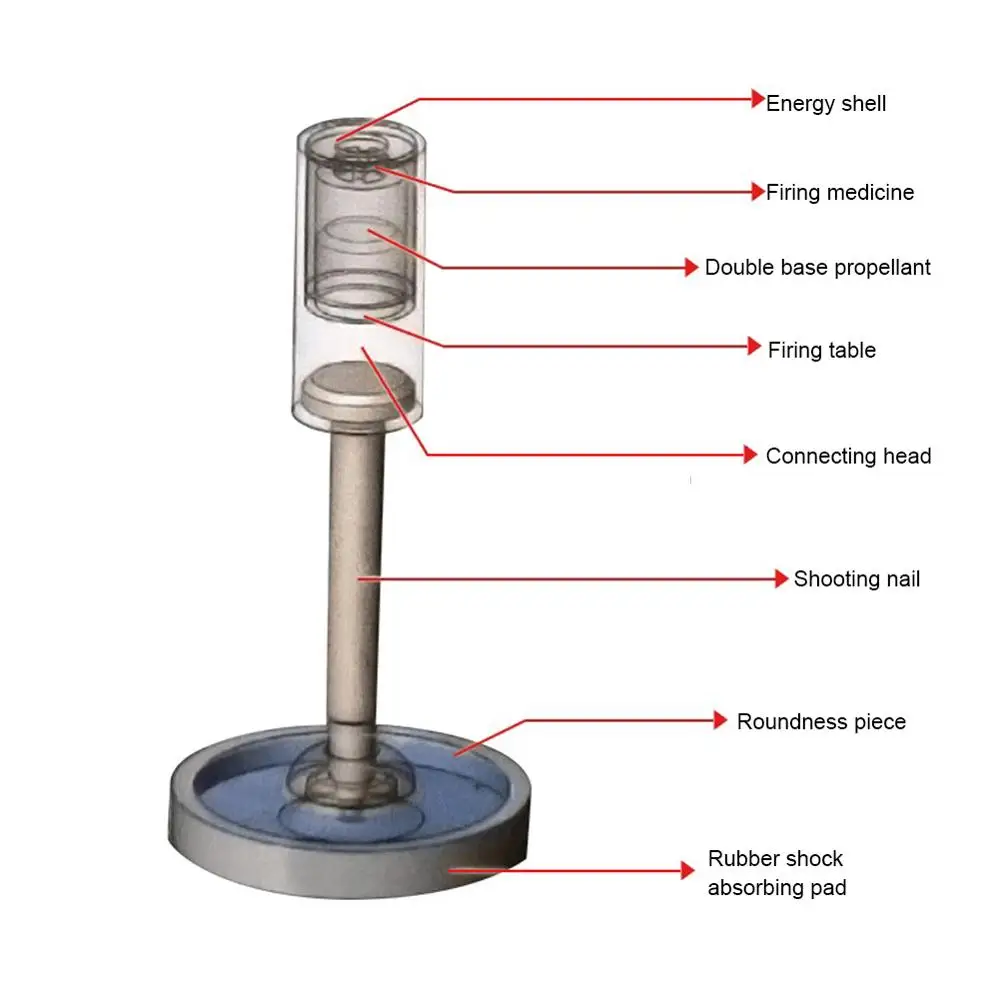 Energy shell
Firing medicine
Double base propellant
Firing table
Connecting head
Shooting nail
Roundness piece
Rubber shock absorbing pad