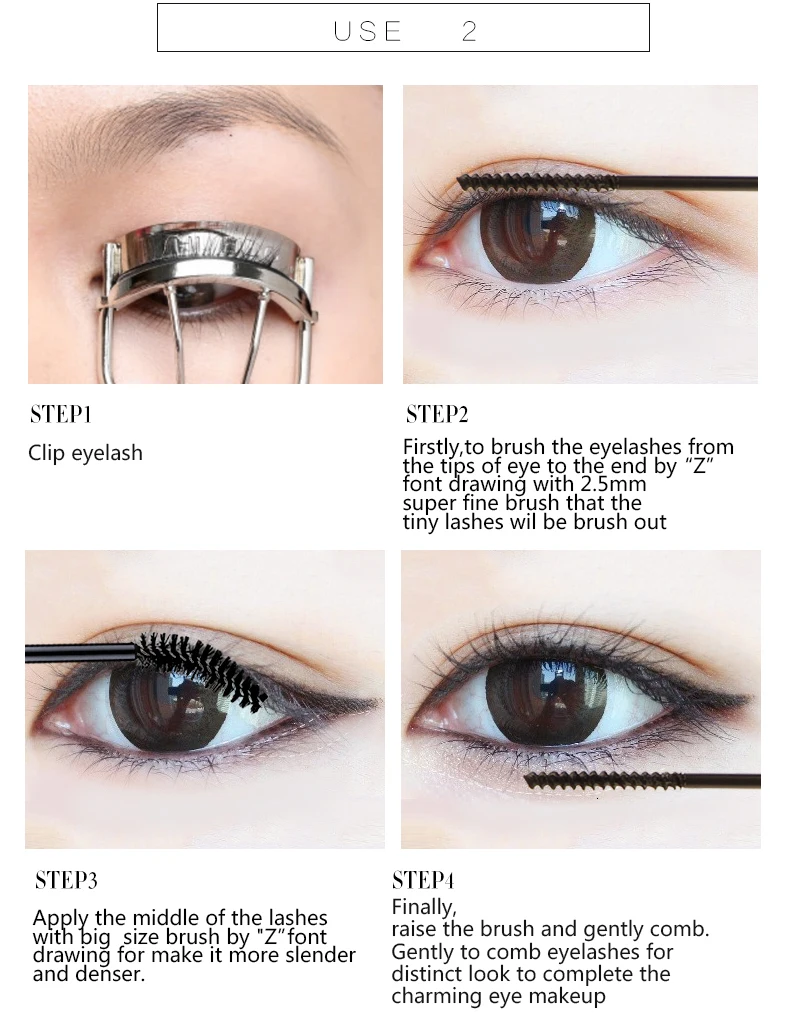 USE 2

STEP1

Clip eyelash

STEP2

Firstly,to brush the eyelashes from the tips of eye to the end by "Z" font drawing with 2.5mm super fine brush that the tiny lashes wil be brush out

STEP3

Apply the middle of the lashes with big size brush by "Z"font drawing for make it more slender and denser.

STEP4

Finally,
raise the brush and gently comb. Gently to comb eyelashes for distinct look to complete the charming eye makeup