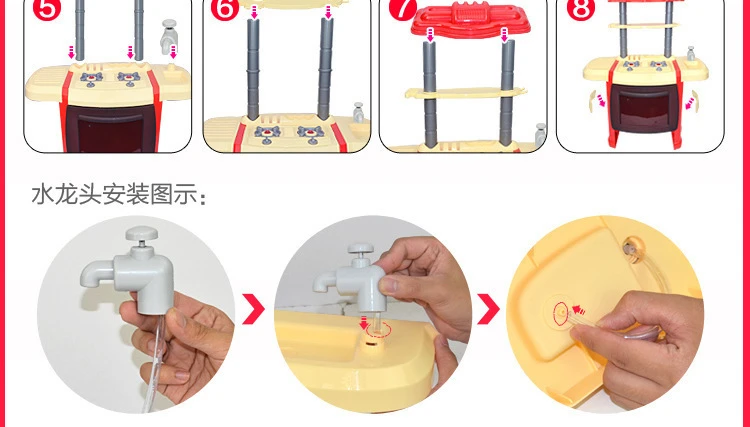 5

6

7

8

水龙头安装图示：