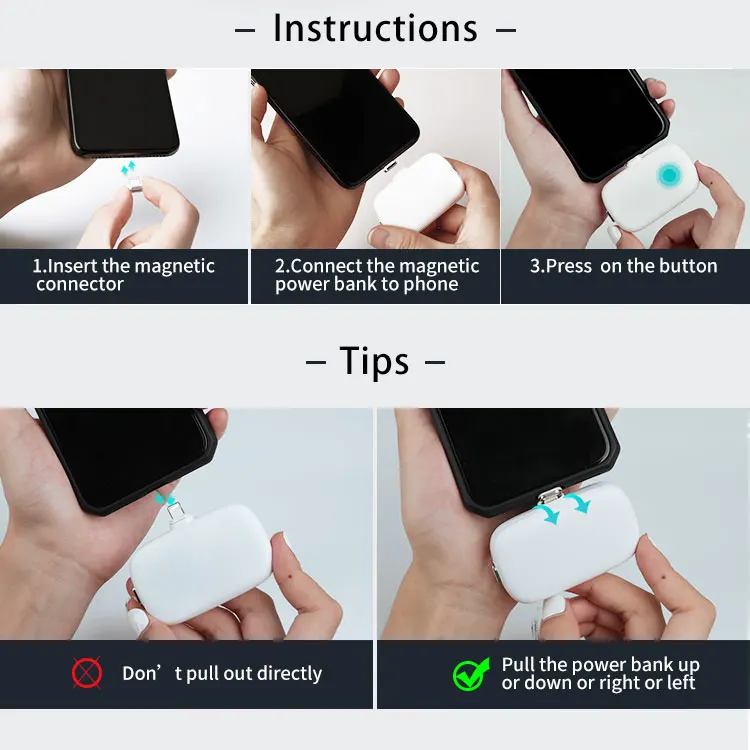 – Instructions –

1.Insert the magnetic connector

2.Connect the magnetic power bank to phone

3.Press on the button

– Tips –

Don’ t pull out directly

Pull the power bank up or down or right or left