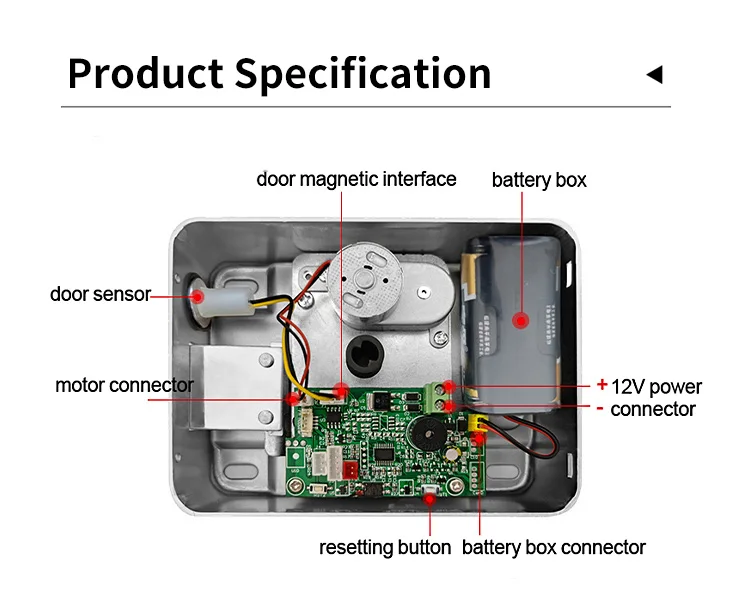 Product Specification

door magnetic interface

battery box

door sensor

motor connector

+ 12V power
- connector

resetting button

battery box connector