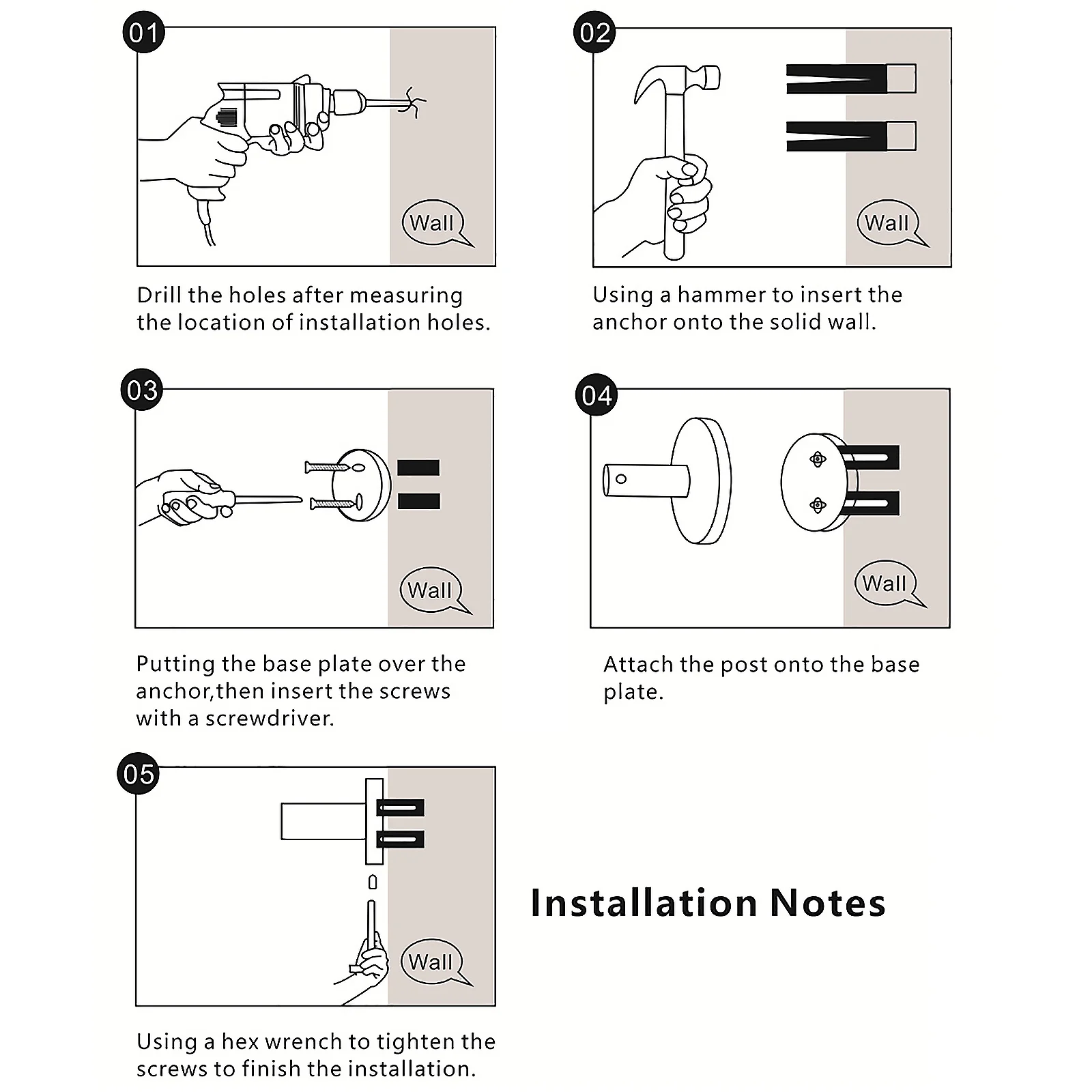 01

Wall

Drill the holes after measuring the location of installation holes.

02

Wall

Using a hammer to insert the anchor onto the solid wall.

03

Wall

Putting the base plate over the anchor,then insert the screws with a screwdriver.

04

Wall

Attach the post onto the base plate.

05

Wall

Using a hex wrench to tighten the screws to finish the installation.

Installation Notes