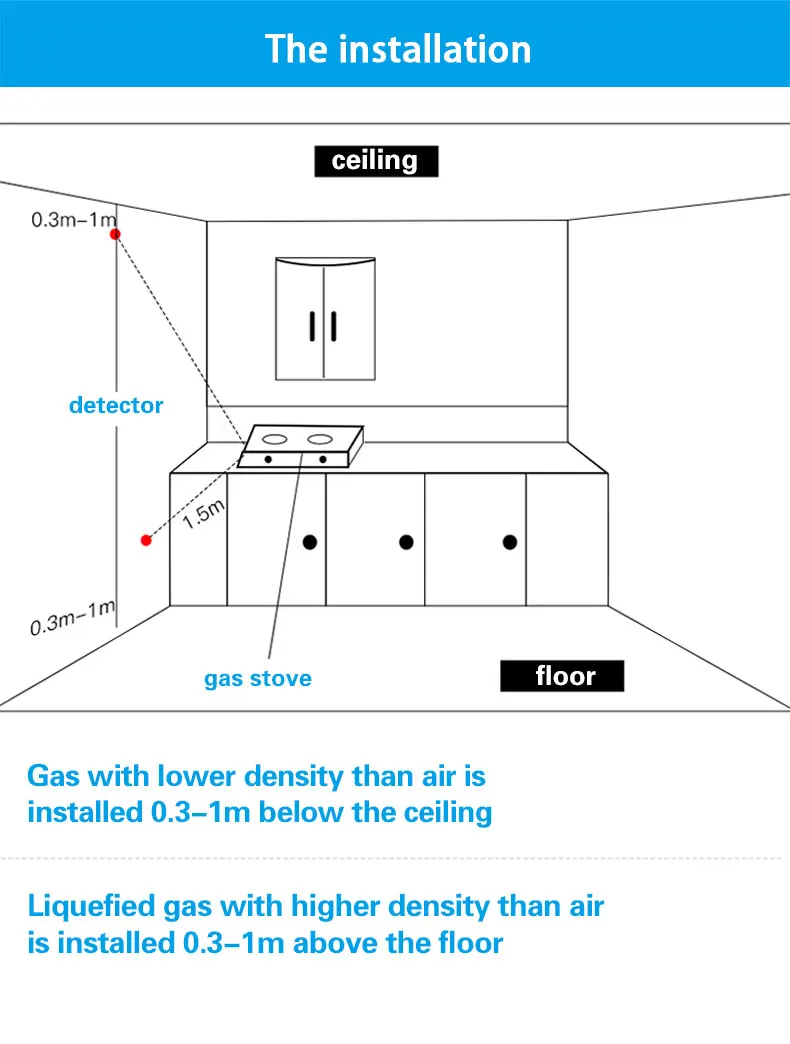 The installation

ceiling

0.3m–1m

detector

1.5m

0.3m–1m

gas stove

floor

Gas with lower density than air is installed 0.3–1m below the ceiling

Liquefied gas with higher density than air is installed 0.3–1m above the floor