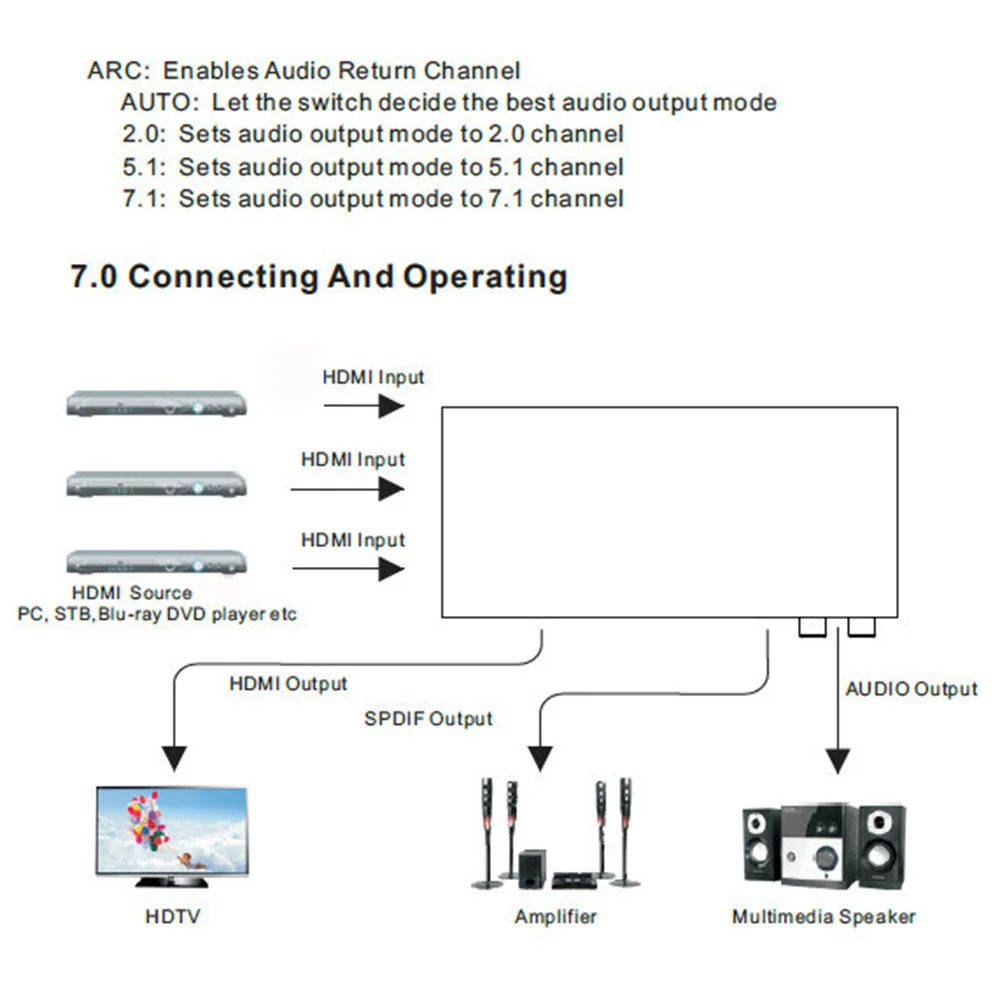 ARC: Enables Audio Return Channel
AUTO: Let the switch decide the best audio output mode
2.0: Sets audio output mode to 2.0 channel
5.1: Sets audio output mode to 5.1 channel
7.1: Sets audio output mode to 7.1 channel

7.0 Connecting And Operating

HDMI Input
HDMI Input
HDMI Input
HDMI Source
PC, STB, Blu-ray DVD player etc

HDMI Output
SPDIF Output
AUDIO Output

HDTV
Amplifier
Multimedia Speaker