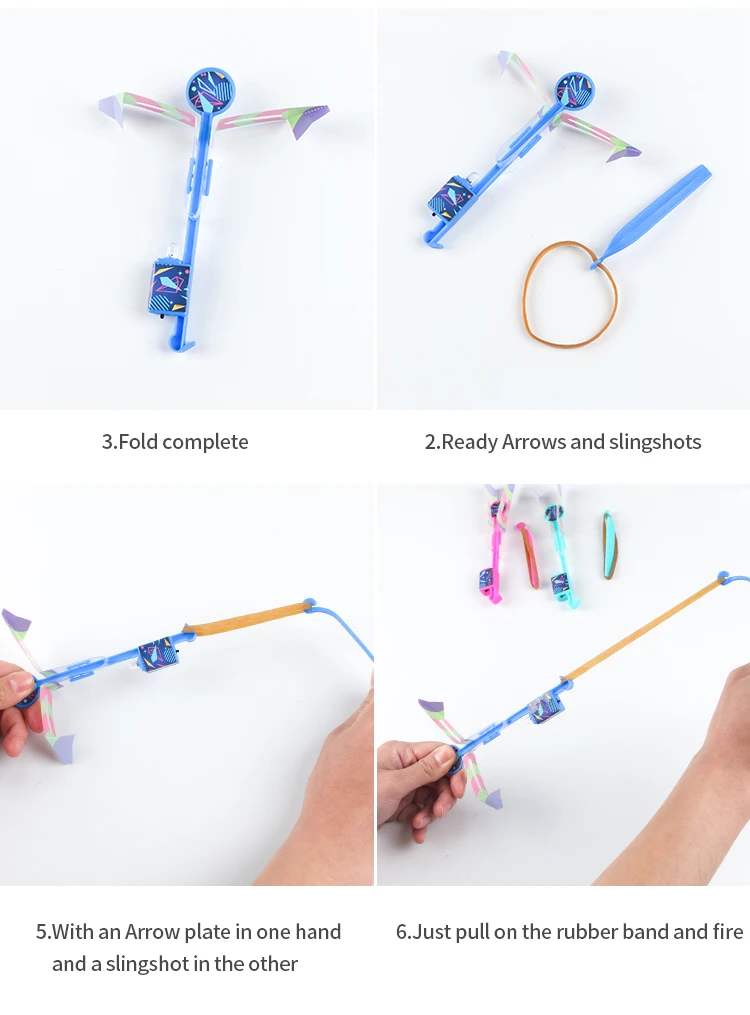 3.Fold complete

2.Ready Arrows and slingshots

5.With an Arrow plate in one hand and a slingshot in the other

6.Just pull on the rubber band and fire