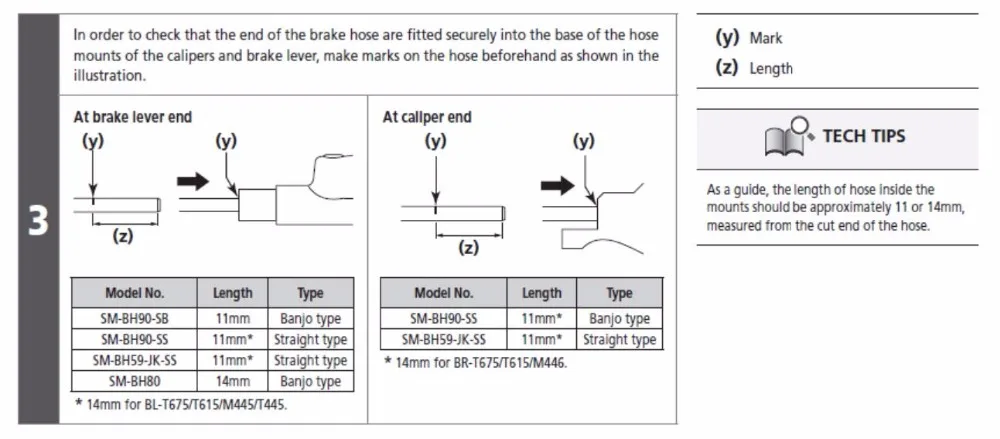 3

In order to check that the end of the brake hose are fitted securely into the base of the hose mounts of the calipers and brake lever, make marks on the hose beforehand as shown in the illustration.

At brake lever end

(y)

(y)

(z)

| Model No. | Length | Type |
|---|---|---|
| SM-BH90-SB | 11mm | Banjo type |
| SM-BH90-SS | 11mm* | Straight type |
| SM-BH59-JK-SS | 11mm* | Straight type |
| SM-BH80 | 14mm | Banjo type |

* 14mm for BL-T675/T615/M445/T445.

At caliper end

(y)

(y)

(z)

| Model No. | Length | Type |
|---|---|---|
| SM-BH90-SS | 11mm* | Banjo type |
| SM-BH59-JK-SS | 11mm* | Straight type |

* 14mm for BR-T675/T615/M446.

(y) Mark
(z) Length

TECH TIPS

As a guide, the length of hose inside the mounts should be approximately 11 or 14mm, measured from the cut end of the hose.