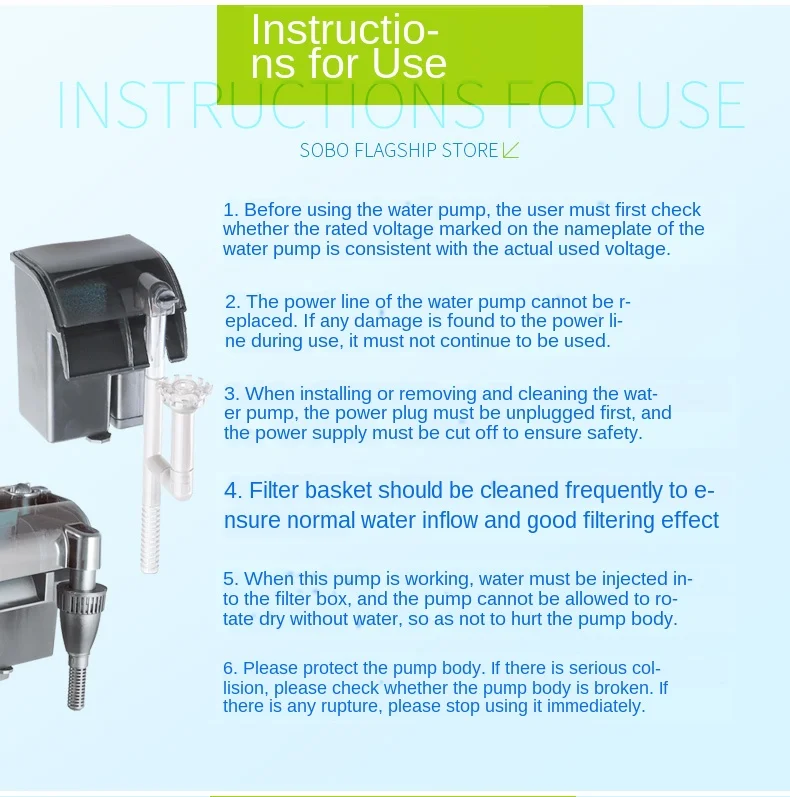 Instructions for Use

INSTRUCTIONS FOR USE

SOBO FLAGSHIP STORE

1. Before using the water pump, the user must first check whether the rated voltage marked on the nameplate of the water pump is consistent with the actual used voltage.

2. The power line of the water pump cannot be replaced. If any damage is found to the power line during use, it must not continue to be used.

3. When installing or removing and cleaning the water pump, the power plug must be unplugged first, and the power supply must be cut off to ensure safety.

4. Filter basket should be cleaned frequently to ensure normal water inflow and good filtering effect

5. When this pump is working, water must be injected into the filter box, and the pump cannot be allowed to rotate dry without water, so as not to hurt the pump body.

6. Please protect the pump body. If there is serious collision, please check whether the pump body is broken. If there is any rupture, please stop using it immediately.