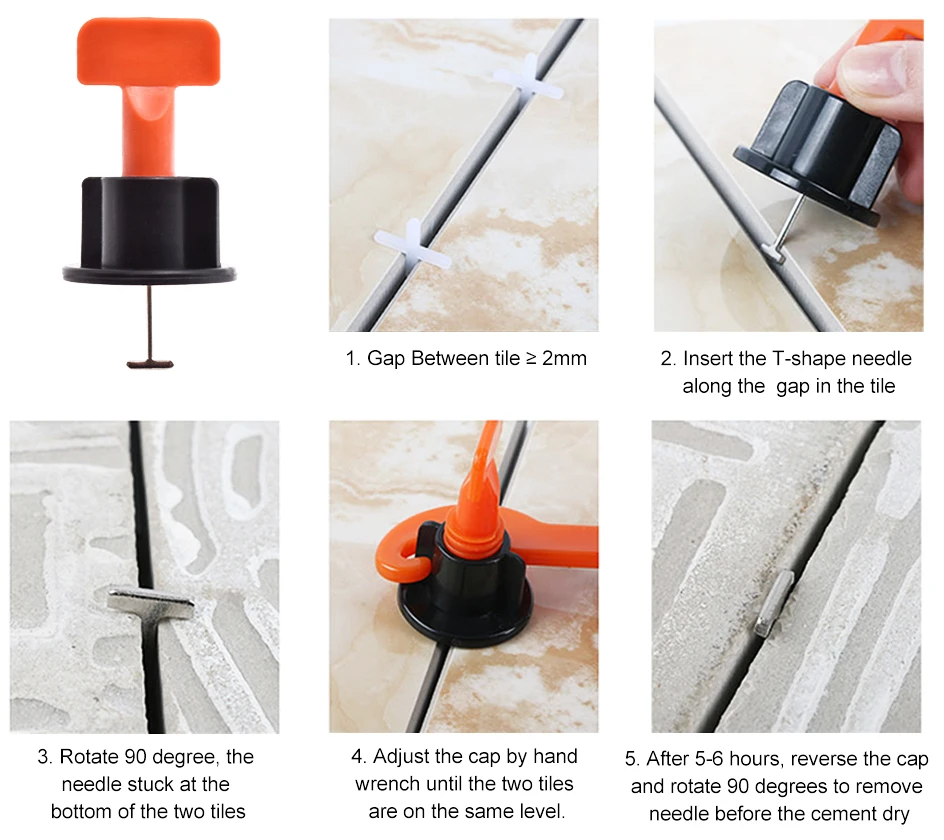 1. Gap Between tile ≥ 2mm

2. Insert the T-shape needle along the gap in the tile

3. Rotate 90 degree, the needle stuck at the bottom of the two tiles

4. Adjust the cap by hand wrench until the two tiles are on the same level.

5. After 5-6 hours, reverse the cap and rotate 90 degrees to remove needle before the cement dry