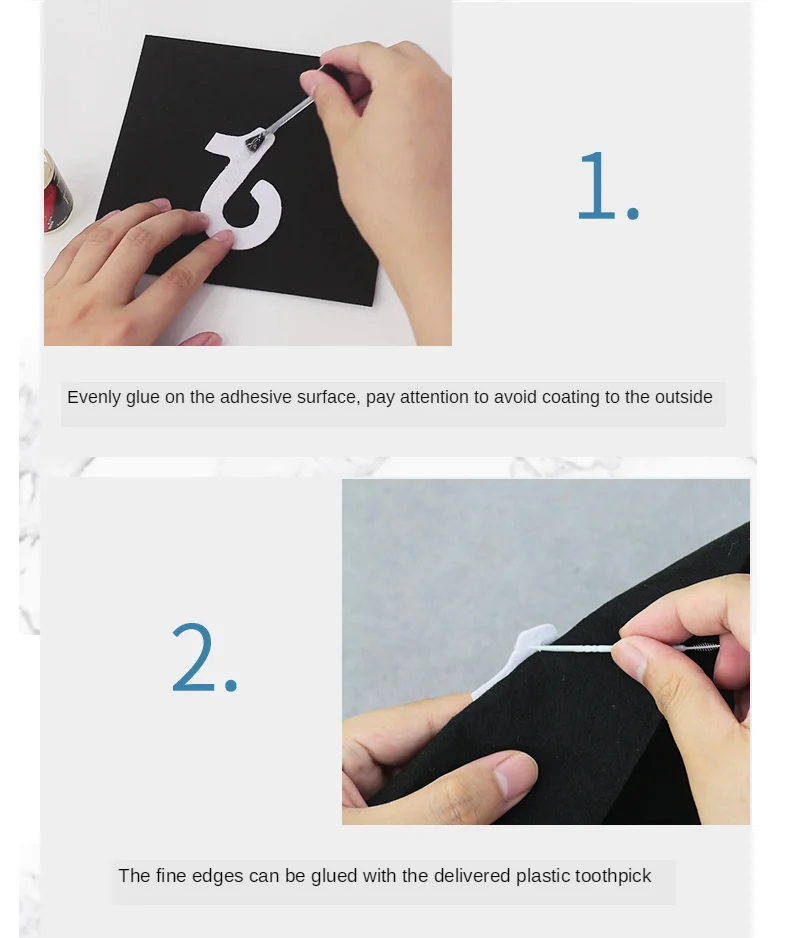 1.

Evenly glue on the adhesive surface, pay attention to avoid coating to the outside

2.

The fine edges can be glued with the delivered plastic toothpick