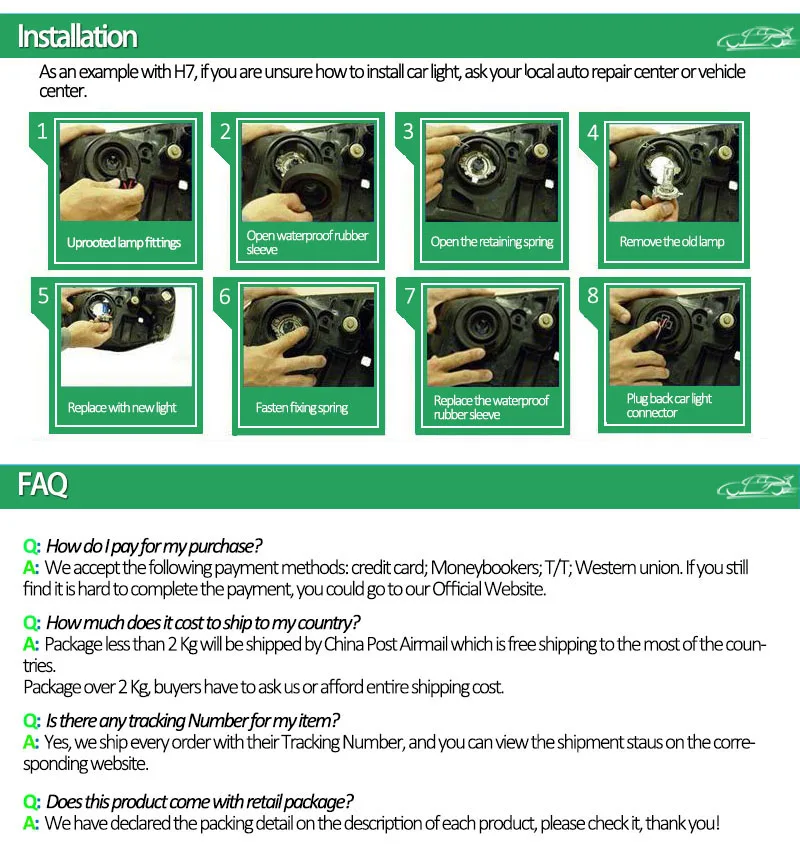 Installation

As an example with H7, if you are unsure how to install car light, ask your local auto repair center or vehicle center.

1 Uprooted lamp fittings

2 Open waterproof rubber sleeve

3 Open the retaining spring

4 Remove the old lamp

5 Replace with new light

6 Fasten fixing spring

7 Replace the waterproof rubber sleeve

8 Plug back car light connector

FAQ

Q: How do I pay for my purchase?
A: We accept the following payment methods: credit card; Moneybookers; T/T; Western union. If you still find it is hard to complete the payment, you could go to our Official Website.

Q: How much does it cost to ship to my country?
A: Package less than 2 Kg will be shipped by China Post Airmail which is free shipping to the most of the countries.
Package over 2 Kg, buyers have to ask us or afford entire shipping cost.

Q: Is there any tracking Number for my item?
A: Yes, we ship every order with their Tracking Number, and you can view the shipment staus on the corresponding website.

Q: Does this product come with retail package?
A: We have declared the packing detail on the description of each product, please check it, thank you!