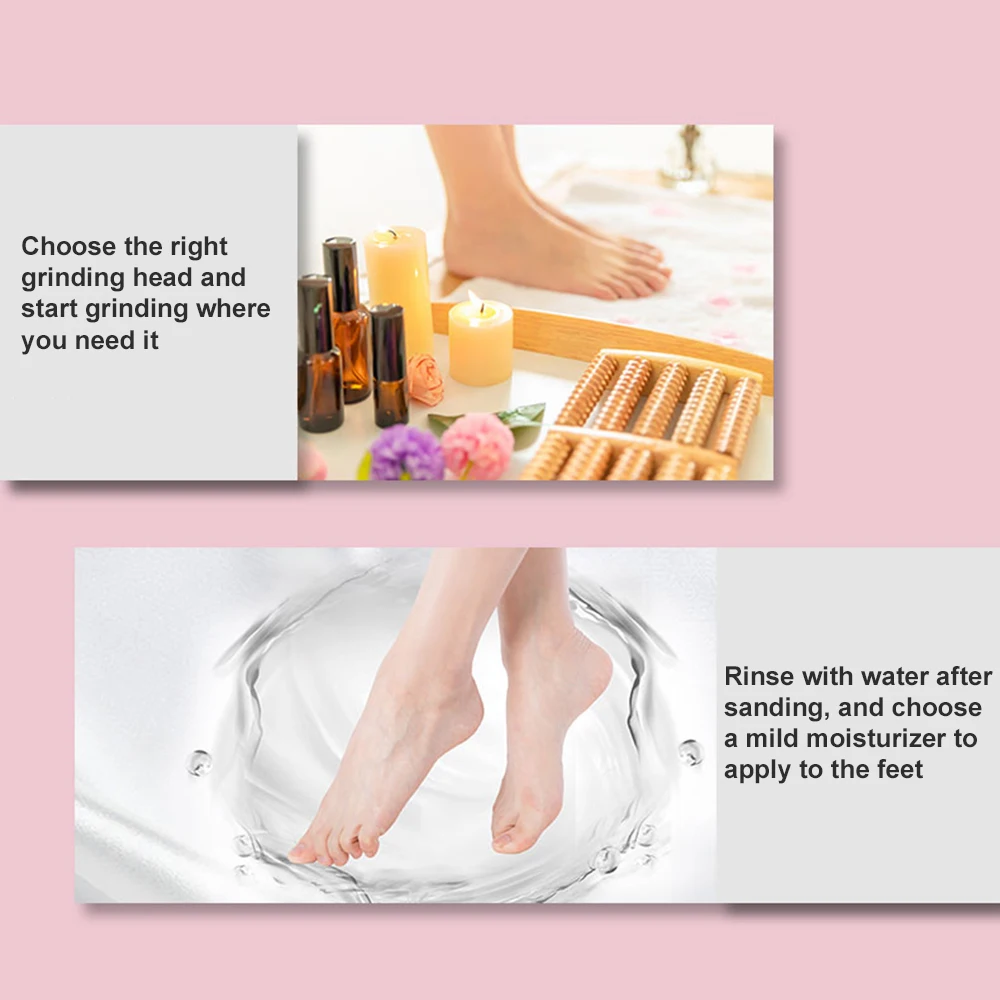 Choose the right grinding head and start grinding where you need it

Rinse with water after sanding, and choose a mild moisturizer to apply to the feet