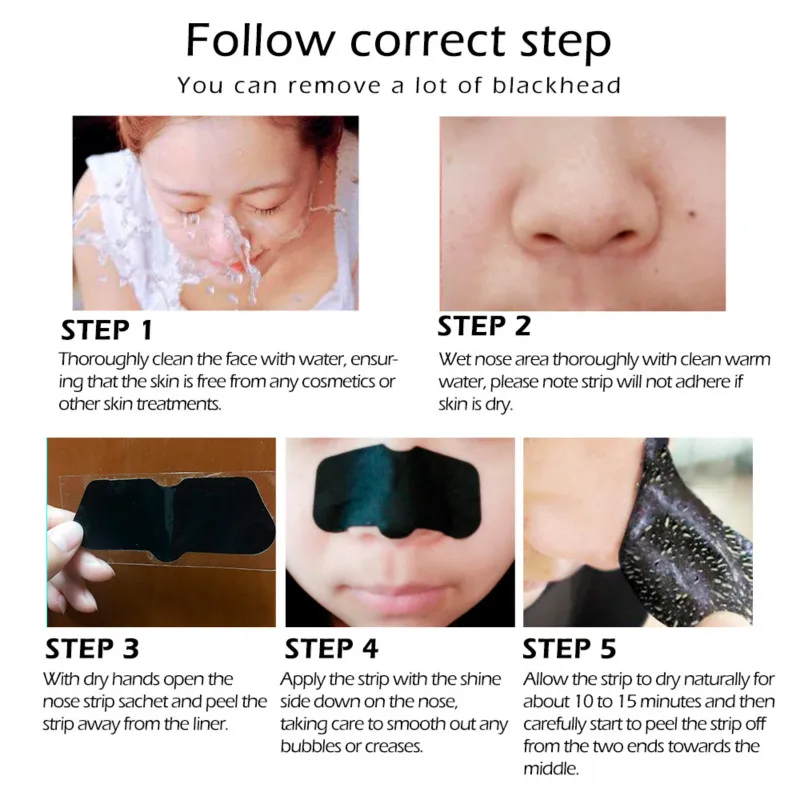 Follow correct step
You can remove a lot of blackhead

STEP 1
Thoroughly clean the face with water, ensuring that the skin is free from any cosmetics or other skin treatments.

STEP 2
Wet nose area thoroughly with clean warm water, please note strip will not adhere if skin is dry.

STEP 3
With dry hands open the nose strip sachet and peel the strip away from the liner.

STEP 4
Apply the strip with the shine side down on the nose, taking care to smooth out any bubbles or creases.

STEP 5
Allow the strip to dry naturally for about 10 to 15 minutes and then carefully start to peel the strip off from the two ends towards the middle.