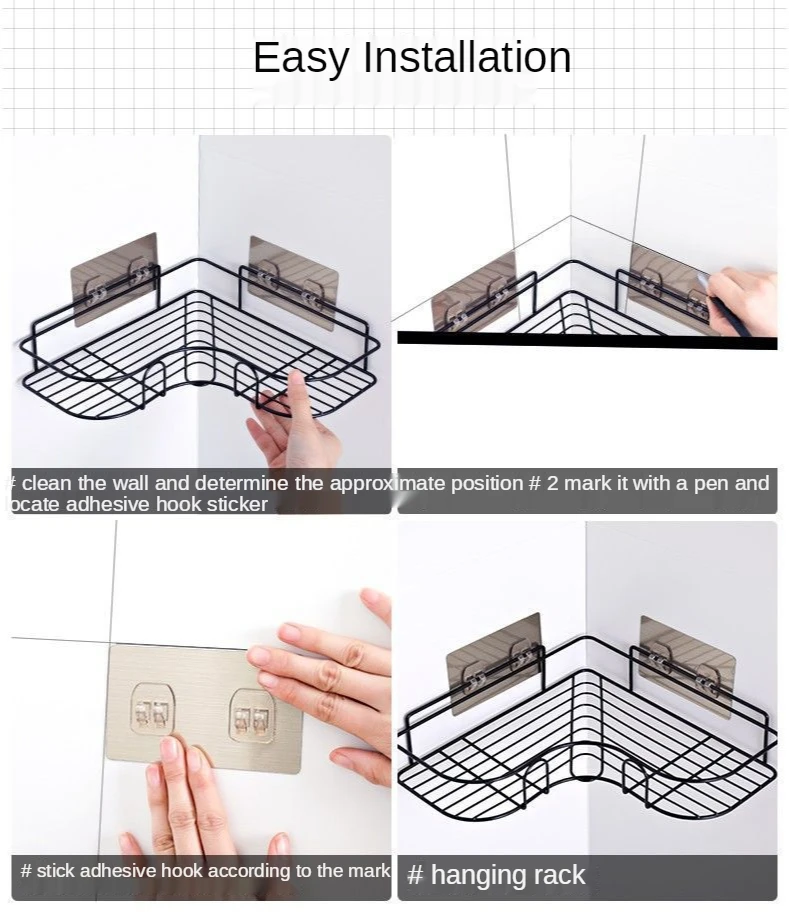 Easy Installation

# clean the wall and determine the approximate position # 2 mark it with a pen and ocate adhesive hook sticker

# stick adhesive hook according to the mark

# hanging rack