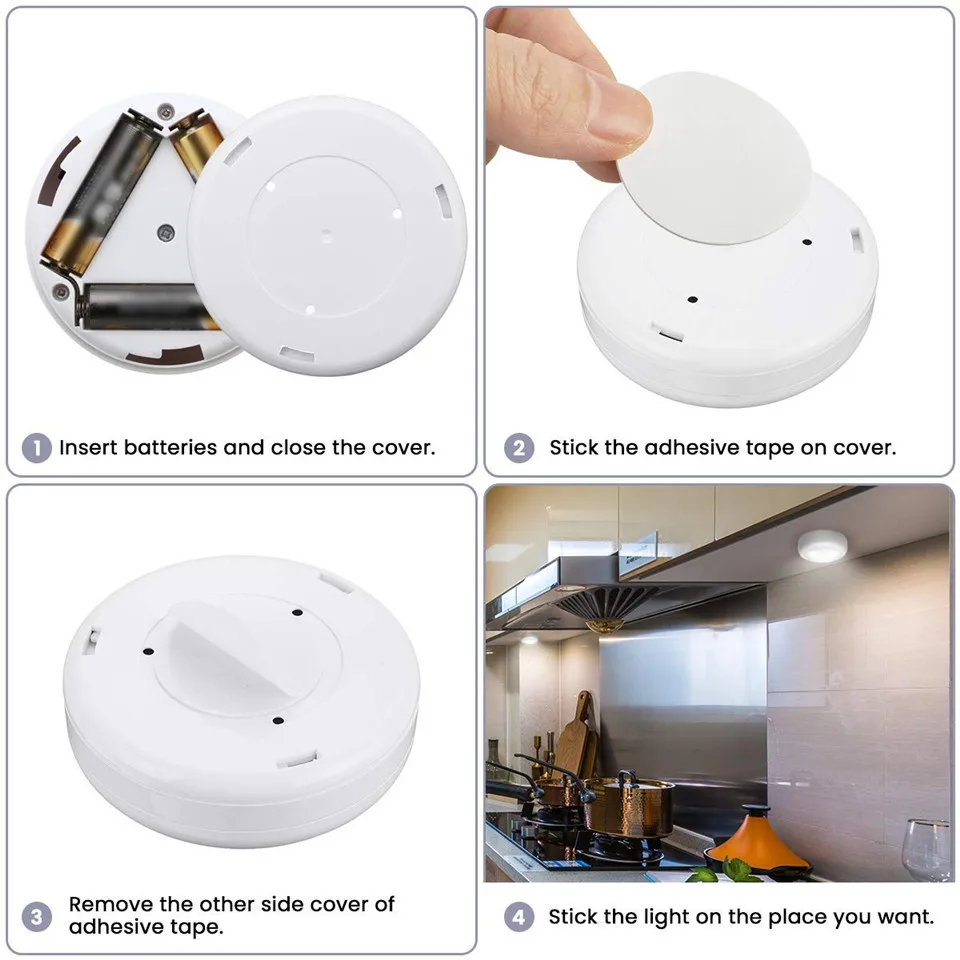 1 Insert batteries and close the cover.

2 Stick the adhesive tape on cover.

3 Remove the other side cover of adhesive tape.

4 Stick the light on the place you want.