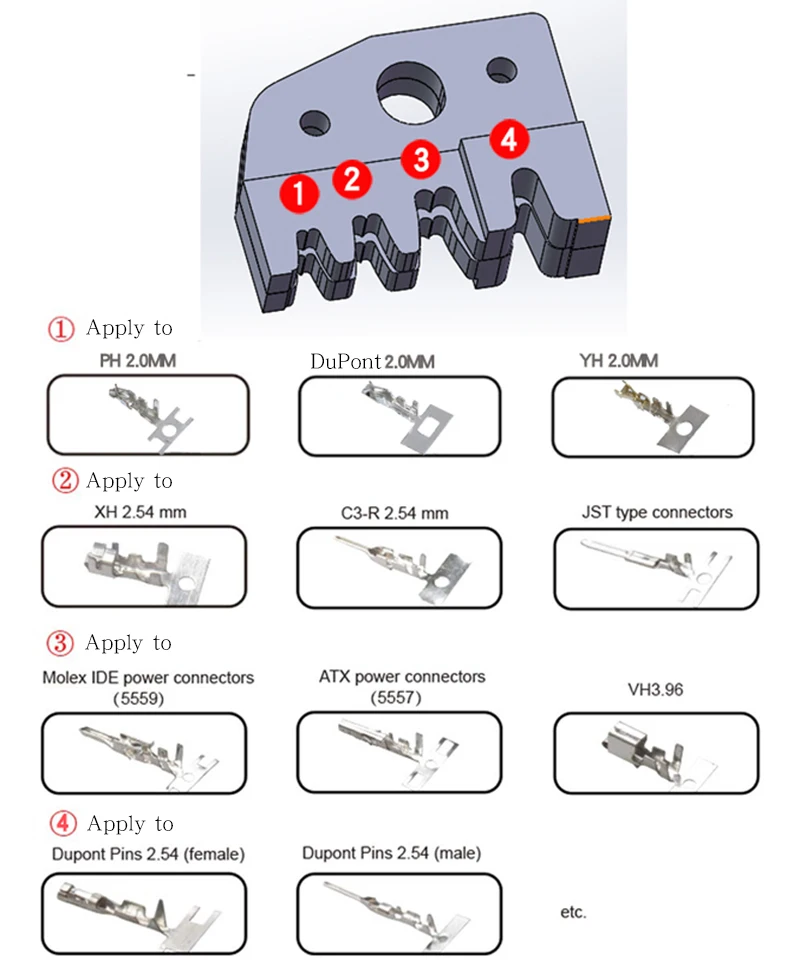 -

1 2 3 4

① Apply to

PH 2.0MM

DuPont 2.0MM

YH 2.0MM

② Apply to

XH 2.54 mm

C3-R 2.54 mm

JST type connectors

③ Apply to

Molex IDE power connectors (5559)

ATX power connectors (5557)

VH3.96

④ Apply to

Dupont Pins 2.54 (female)

Dupont Pins 2.54 (male)

etc.