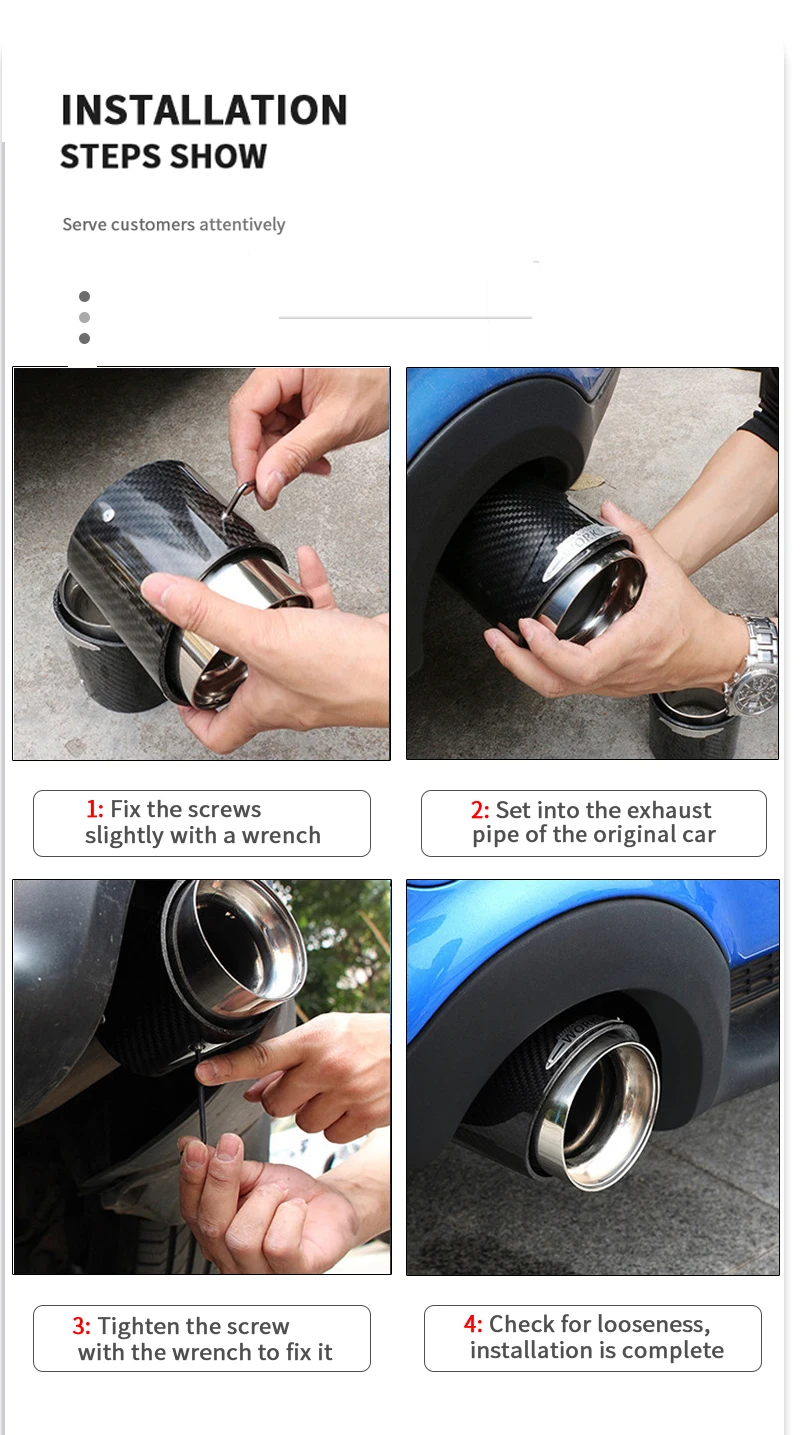 INSTALLATION
STEPS SHOW

Serve customers attentively

1: Fix the screws slightly with a wrench

2: Set into the exhaust pipe of the original car

3: Tighten the screw with the wrench to fix it

4: Check for looseness, installation is complete