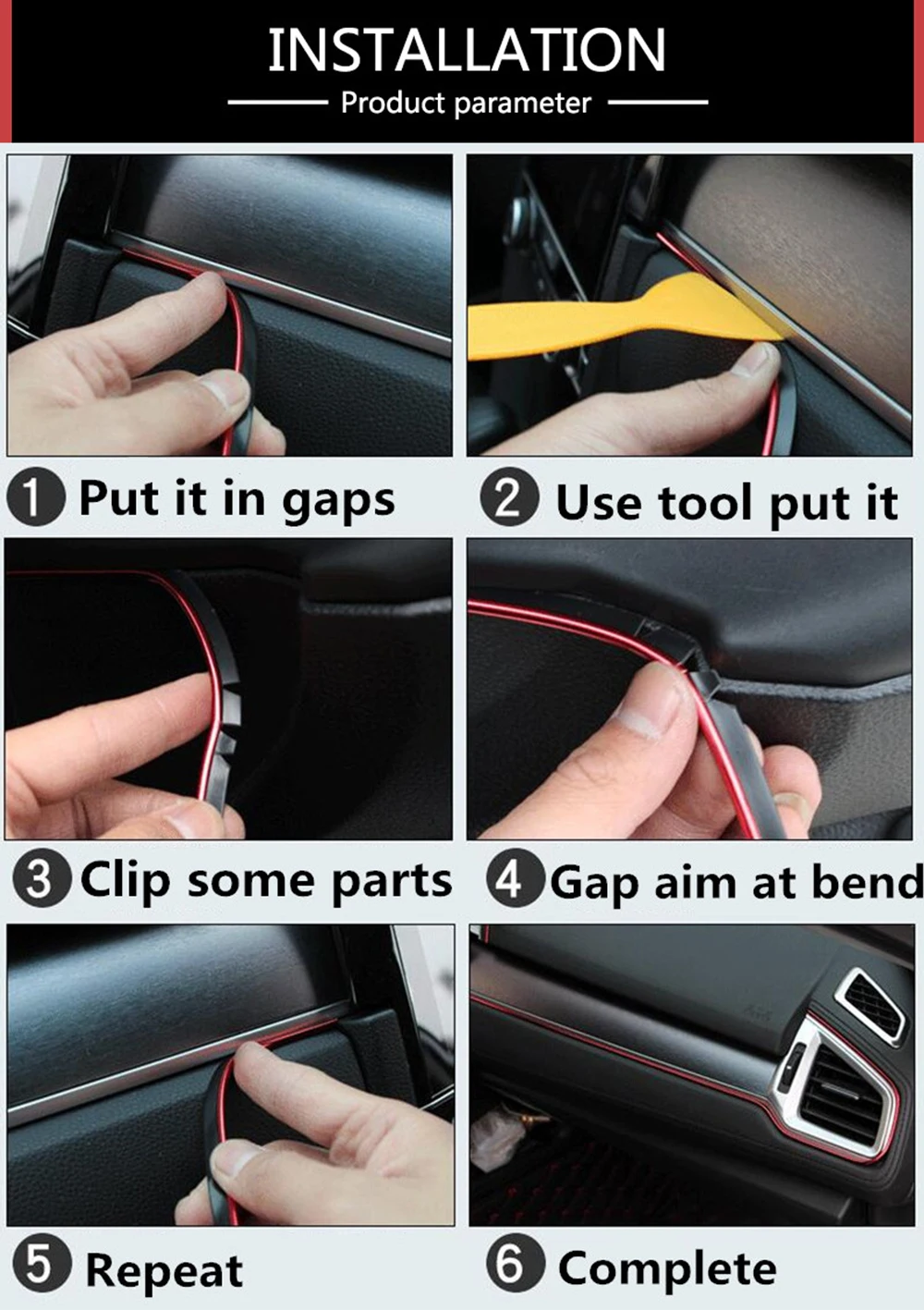 INSTALLATION
Product parameter

1 Put it in gaps

2 Use tool put it

3 Clip some parts

4 Gap aim at bend

5 Repeat

6 Complete