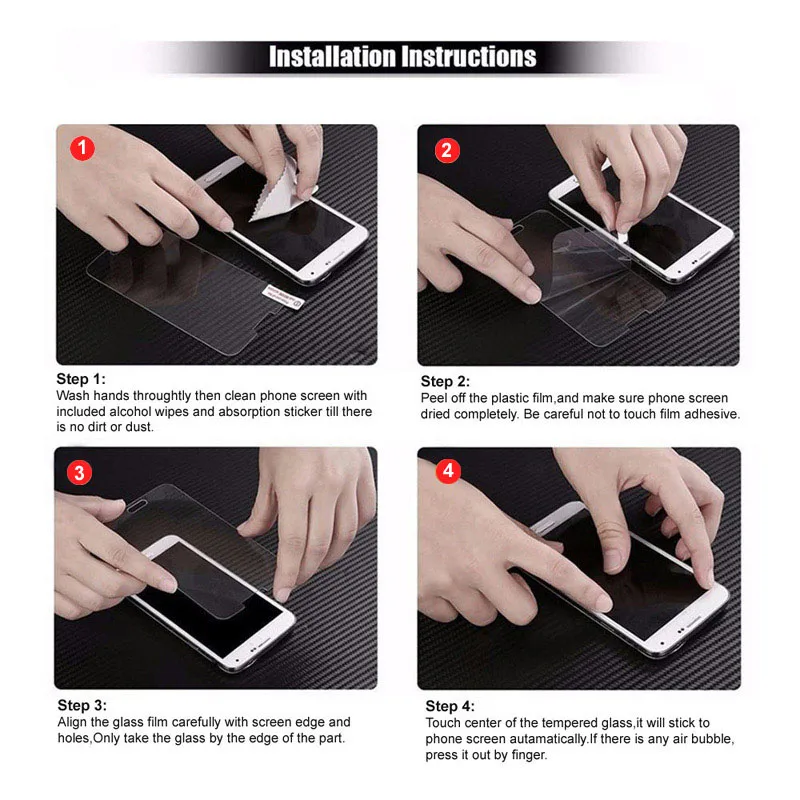 Installation Instructions

1

Step 1:
Wash hands throughtly then clean phone screen with included alcohol wipes and absorption sticker till there is no dirt or dust.

2

Step 2:
Peel off the plastic film,and make sure phone screen dried completely. Be careful not to touch film adhesive.

3

Step 3:
Align the glass film carefully with screen edge and holes,Only take the glass by the edge of the part.

4

Step 4:
Touch center of the tempered glass,it will stick to phone screen autamatically.If there is any air bubble, press it out by finger.