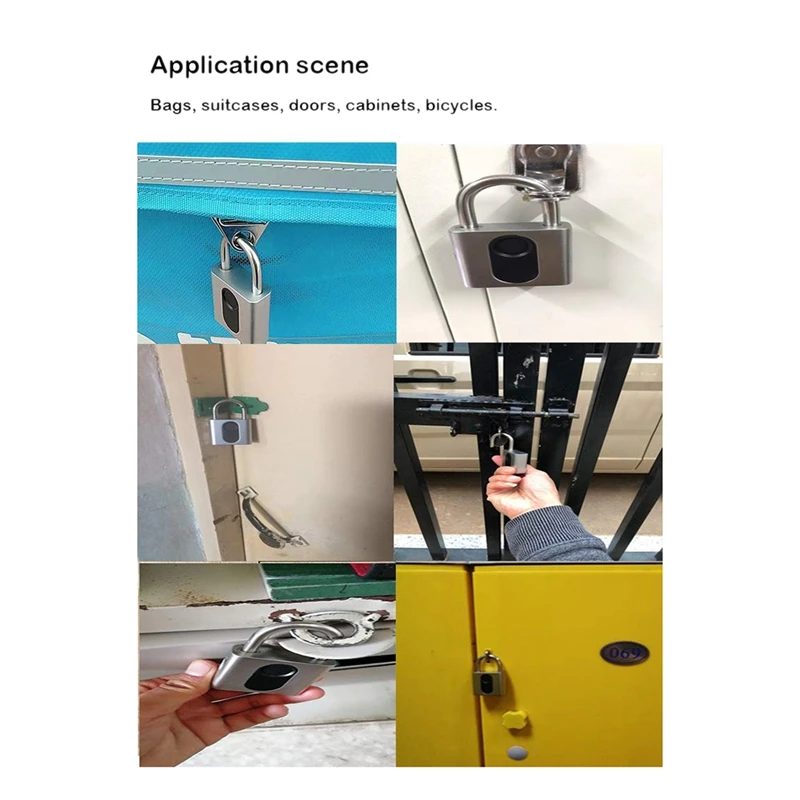 Application scene

Bags, suitcases, doors, cabinets, bicycles.

069