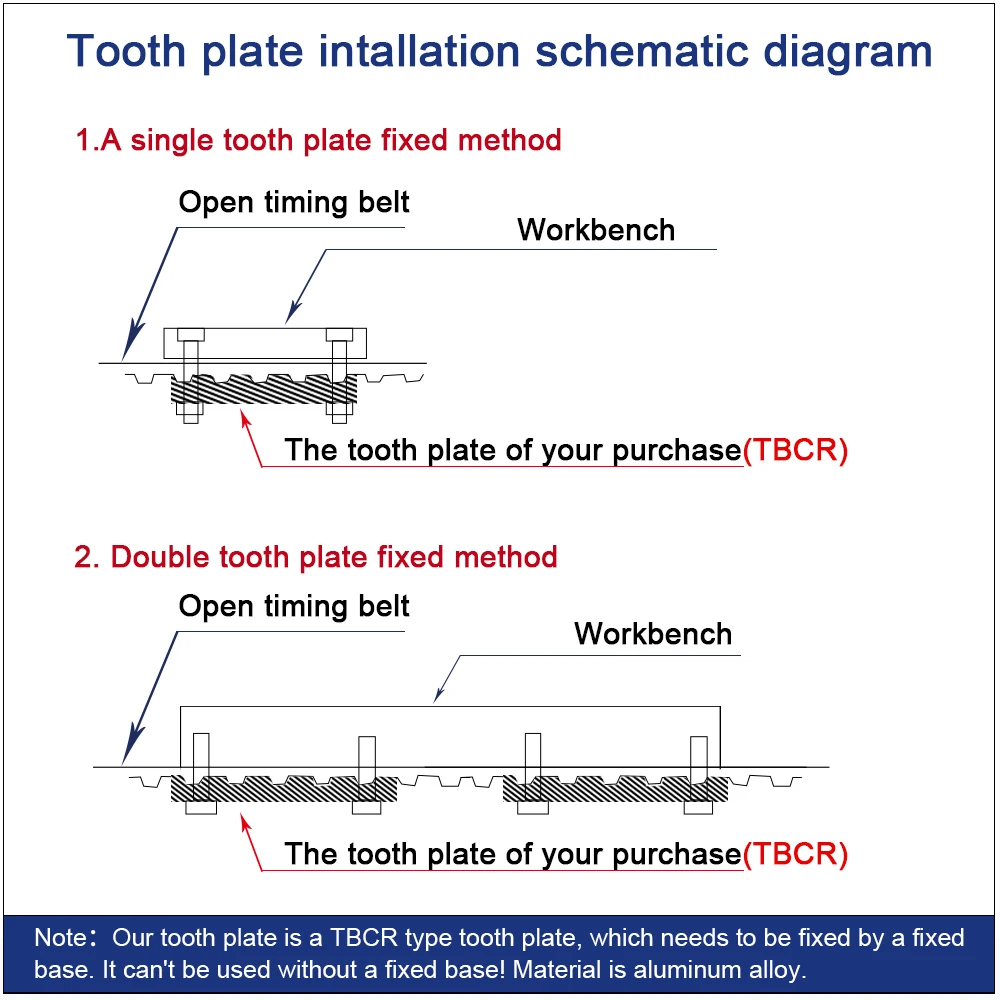 Tooth plate intallation schematic diagram

1.A single tooth plate fixed method

Open timing belt

Workbench

The tooth plate of your purchase(TBCR)

2. Double tooth plate fixed method

Open timing belt

Workbench

The tooth plate of your purchase(TBCR)

Note: Our tooth plate is a TBCR type tooth plate, which needs to be fixed by a fixed base. It can't be used without a fixed base! Material is aluminum alloy.