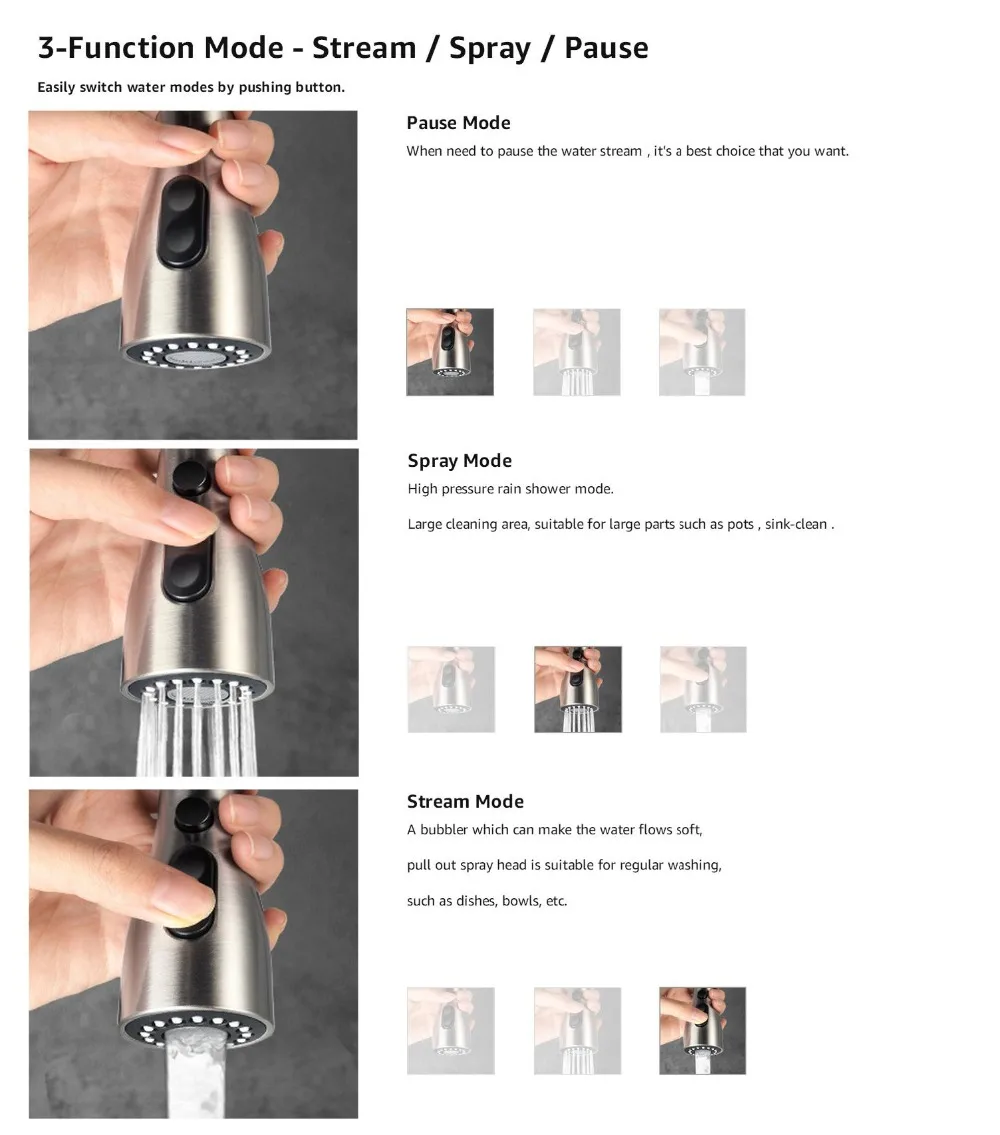 3-Function Mode - Stream / Spray / Pause

Easily switch water modes by pushing button.

Pause Mode

When need to pause the water stream , it's a best choice that you want.

Spray Mode

High pressure rain shower mode.

Large cleaning area, suitable for large parts such as pots , sink-clean .

Stream Mode

A bubbler which can make the water flows soft,

pull out spray head is suitable for regular washing,

such as dishes, bowls, etc.