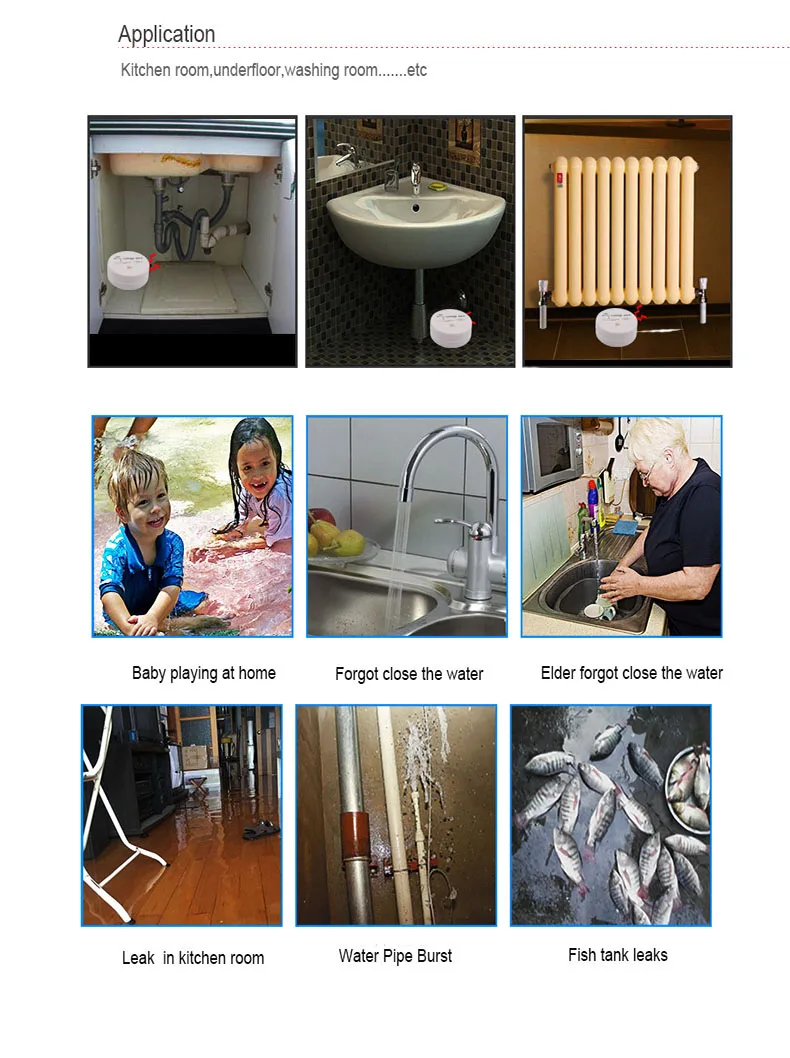 Application

Kitchen room,underfloor,washing room.......etc

Baby playing at home

Forgot close the water

Elder forgot close the water

Leak in kitchen room

Water Pipe Burst

Fish tank leaks