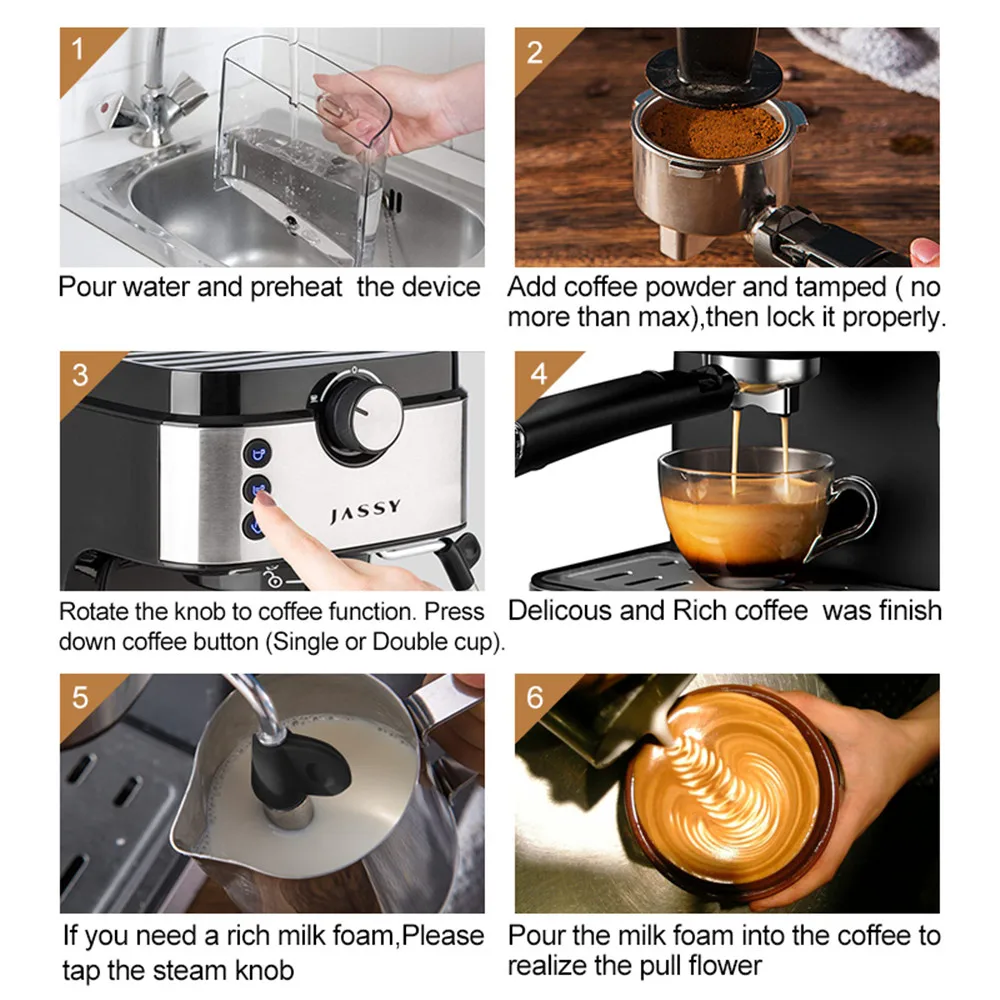 1

Pour water and preheat the device

2

Add coffee powder and tamped ( no more than max),then lock it properly.

3

JASSY

Rotate the knob to coffee function. Press down coffee button (Single or Double cup).

4

Delicous and Rich coffee was finish

5

If you need a rich milk foam,Please tap the steam knob

6

Pour the milk foam into the coffee to realize the pull flower