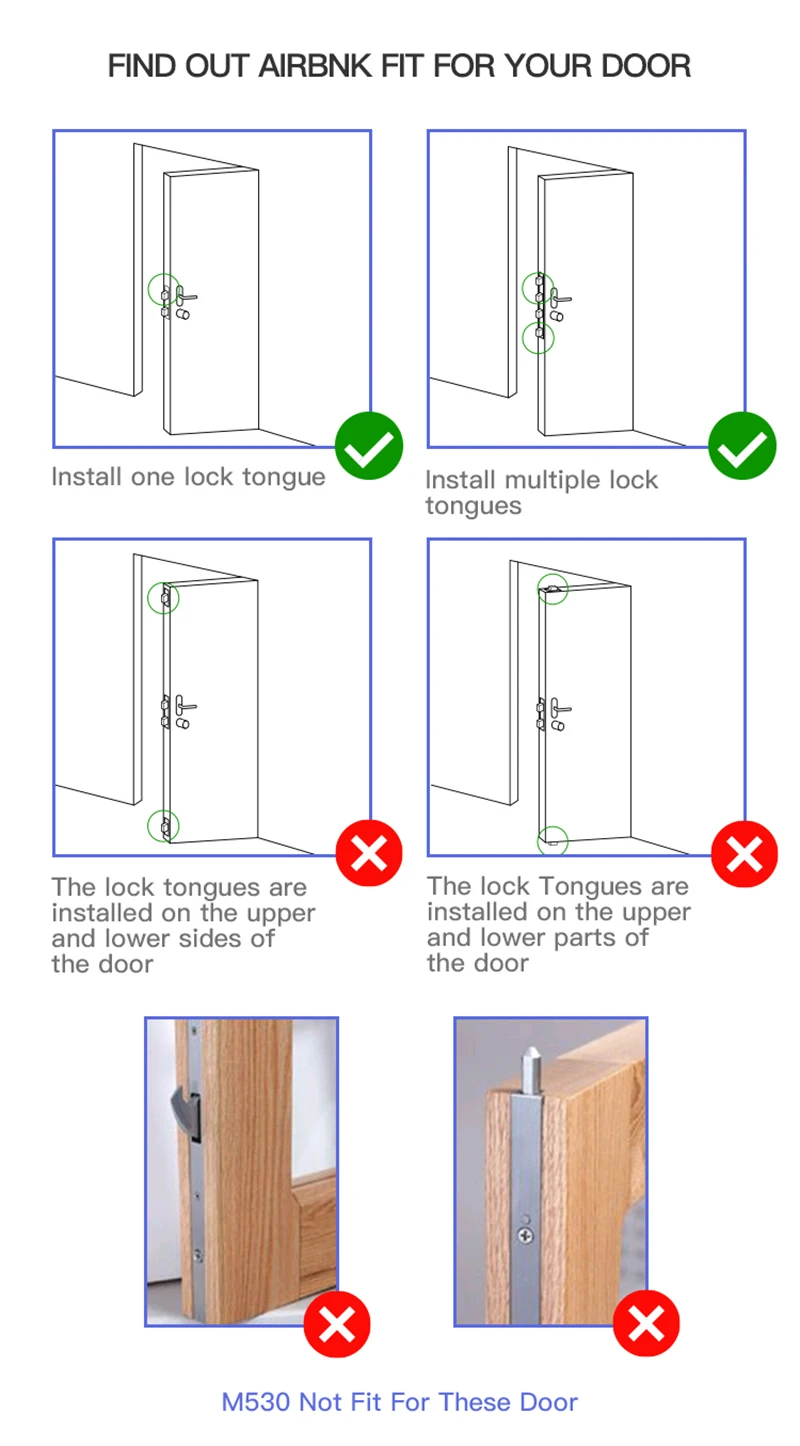 FIND OUT AIRBNK FIT FOR YOUR DOOR

Install one lock tongue

Install multiple lock tongues

The lock tongues are installed on the upper and lower sides of the door

The lock Tongues are installed on the upper and lower parts of the door

M530 Not Fit For These Door