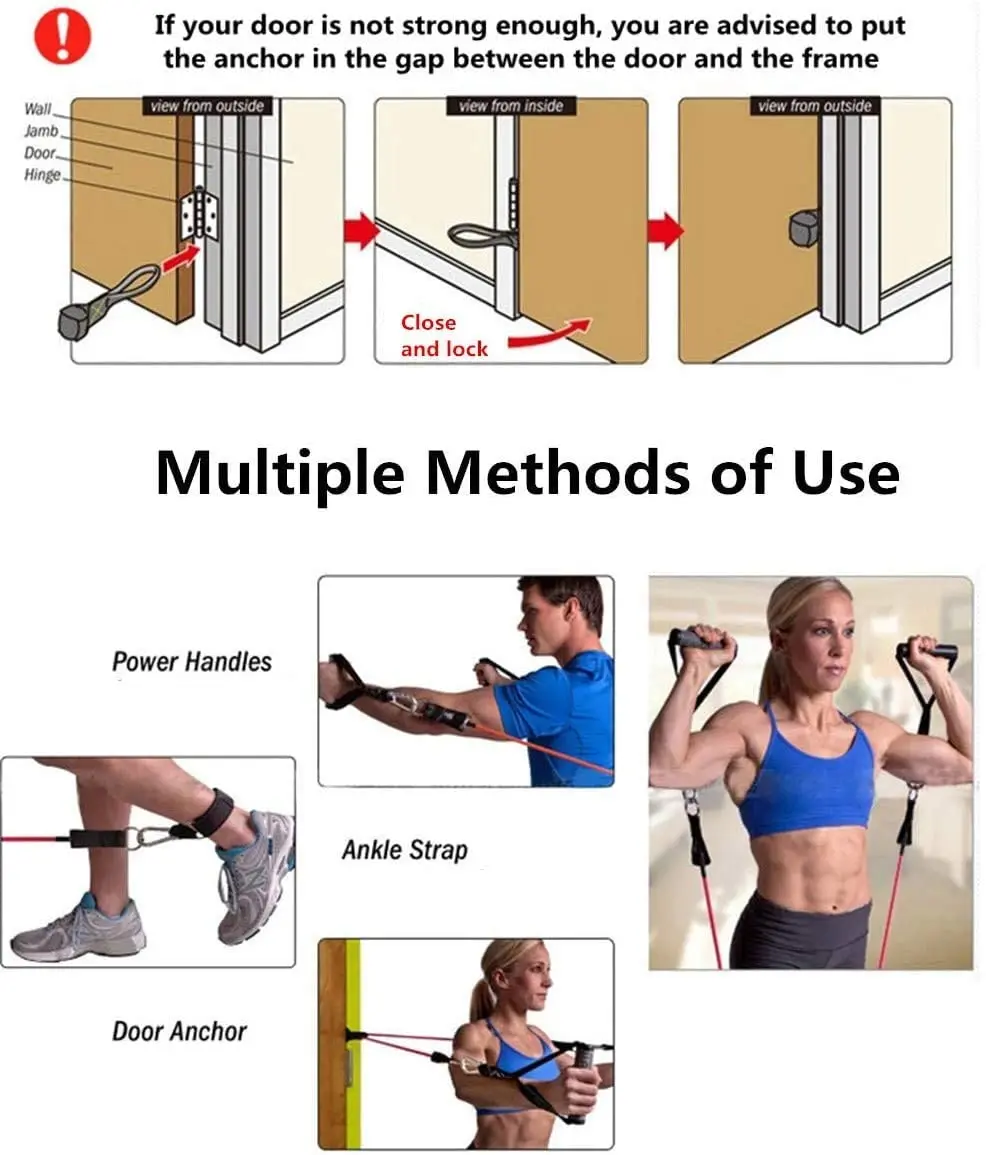 !

If your door is not strong enough, you are advised to put the anchor in the gap between the door and the frame

Wall
Jamb
Door
Hinge

view from outside

view from inside

Close and lock

view from outside

Multiple Methods of Use

Power Handles

Ankle Strap

Door Anchor