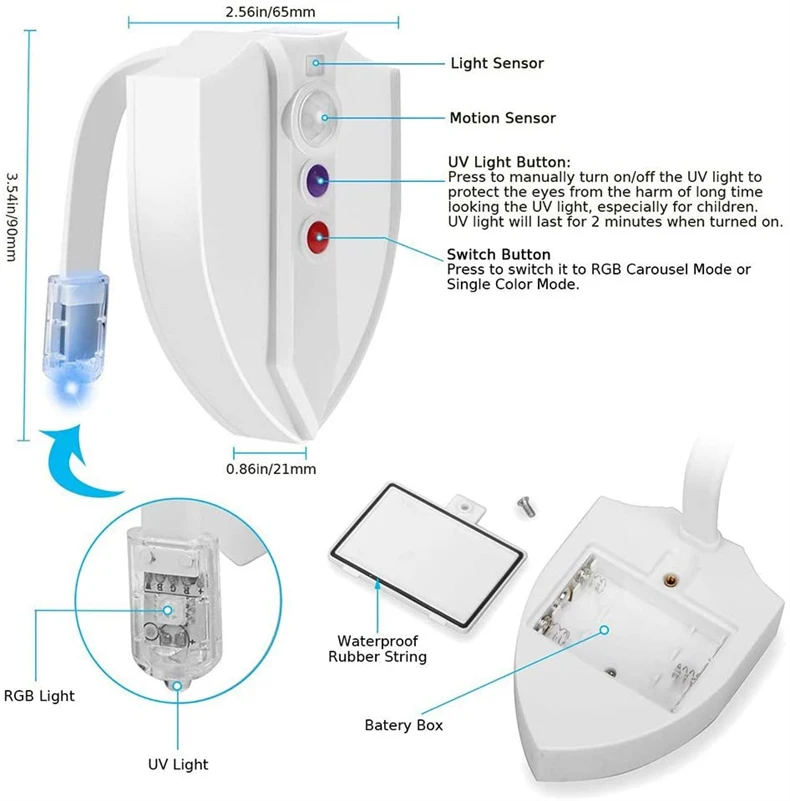 2.56in/65mm

3.54in/90mm

Light Sensor

Motion Sensor

UV Light Button:
Press to manually turn on/off the UV light to protect the eyes from the harm of long time looking the UV light, especially for children. UV light will last for 2 minutes when turned on.

Switch Button
Press to switch it to RGB Carousel Mode or Single Color Mode.

0.86in/21mm

Waterproof Rubber String

RGB Light

UV Light

Batery Box