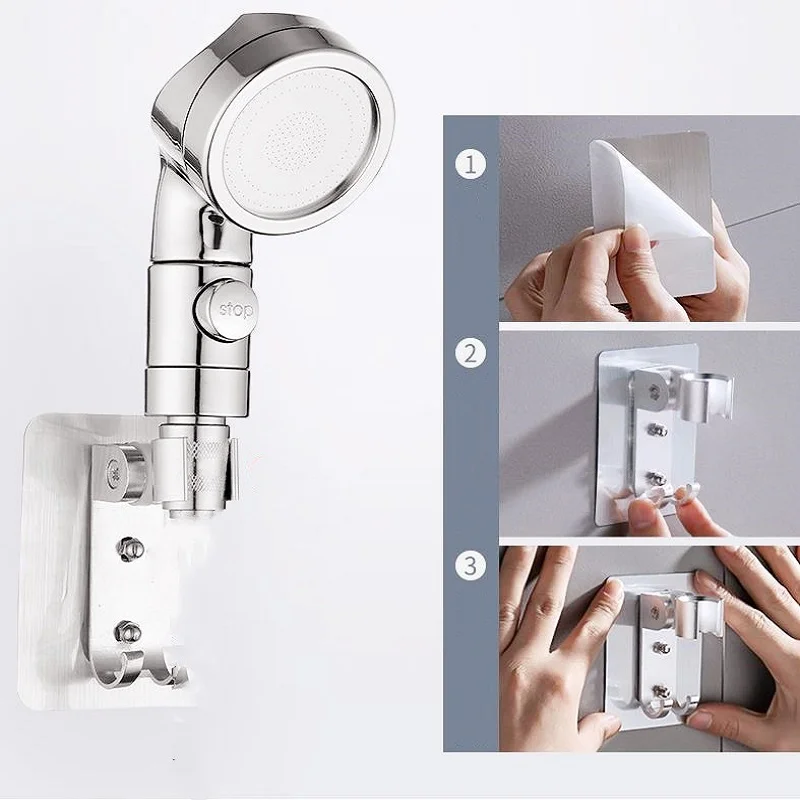 stop

1

2

3