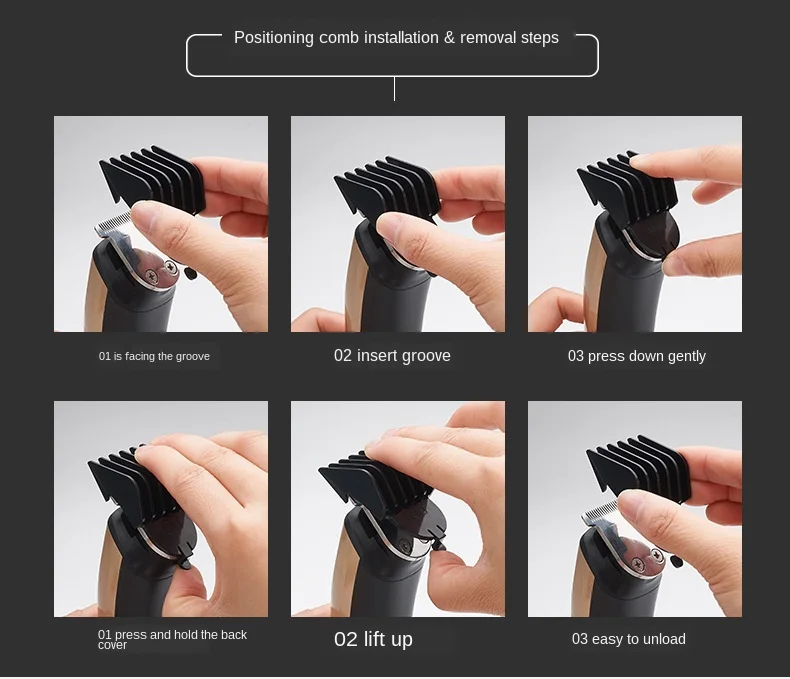 Positioning comb installation & removal steps

01 is facing the groove

02 insert groove

03 press down gently

01 press and hold the back cover

02 lift up

03 easy to unload