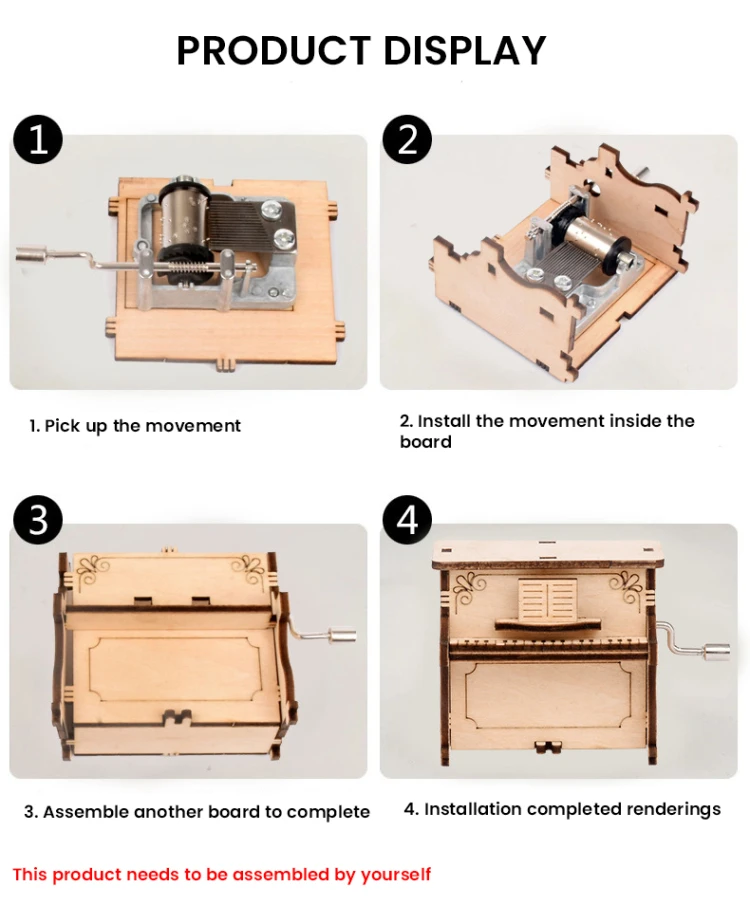 PRODUCT DISPLAY

1

2

1. Pick up the movement

2. Install the movement inside the board

3

4

3. Assemble another board to complete

4. Installation completed renderings

This product needs to be assembled by yourself